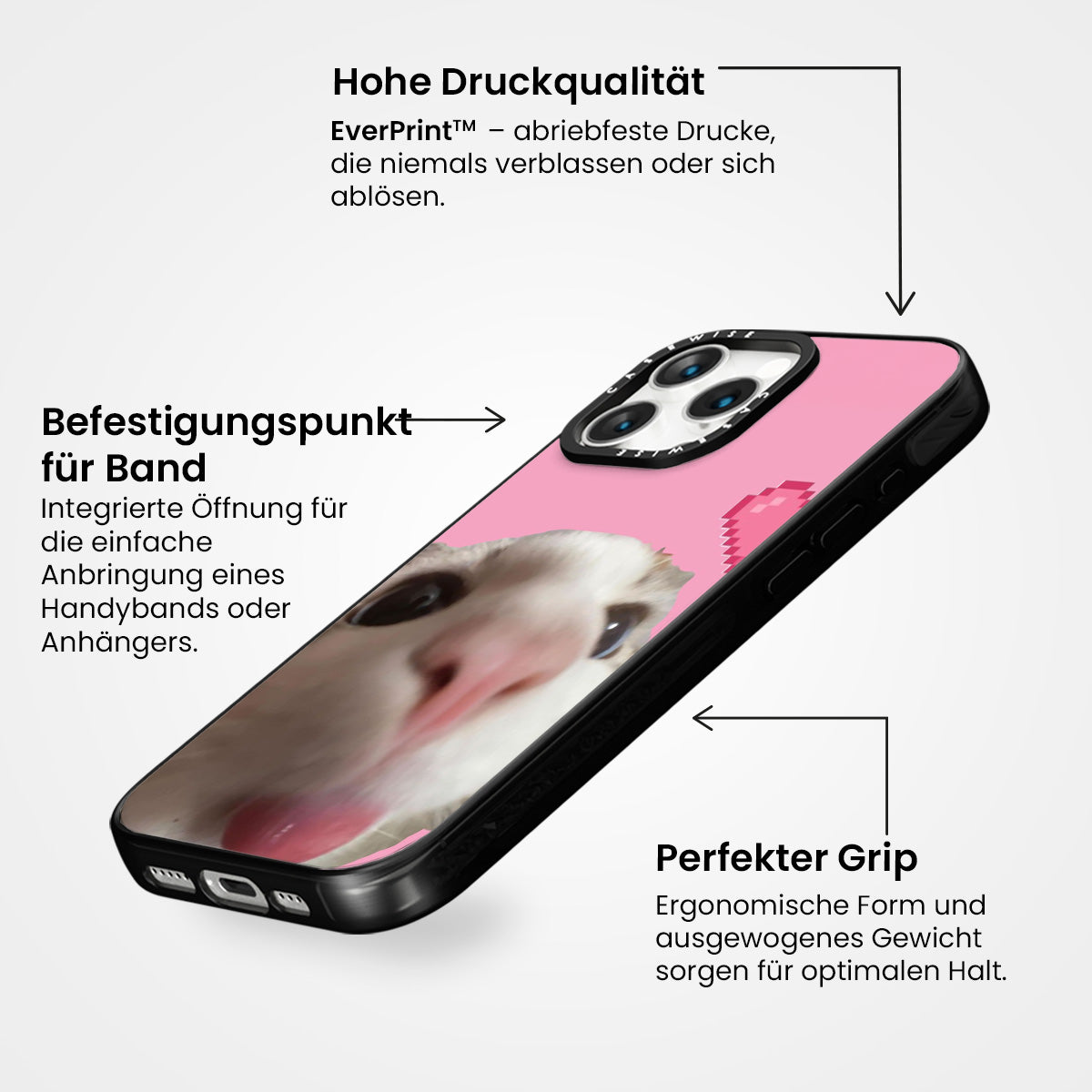 Hohe Druckqualität

EverPrint™ – abriebfeste Drucke, die niemals verblassen oder sich ablösen.

Befestigungspunkt für Band

Integrierte Öffnung für die einfache Anbringung eines Handybands oder Anhängers.

CASEWISE

CASEWISE

Perfekter Grip

Ergonomische Form und ausgewogenes Gewicht sorgen für optimalen Halt.