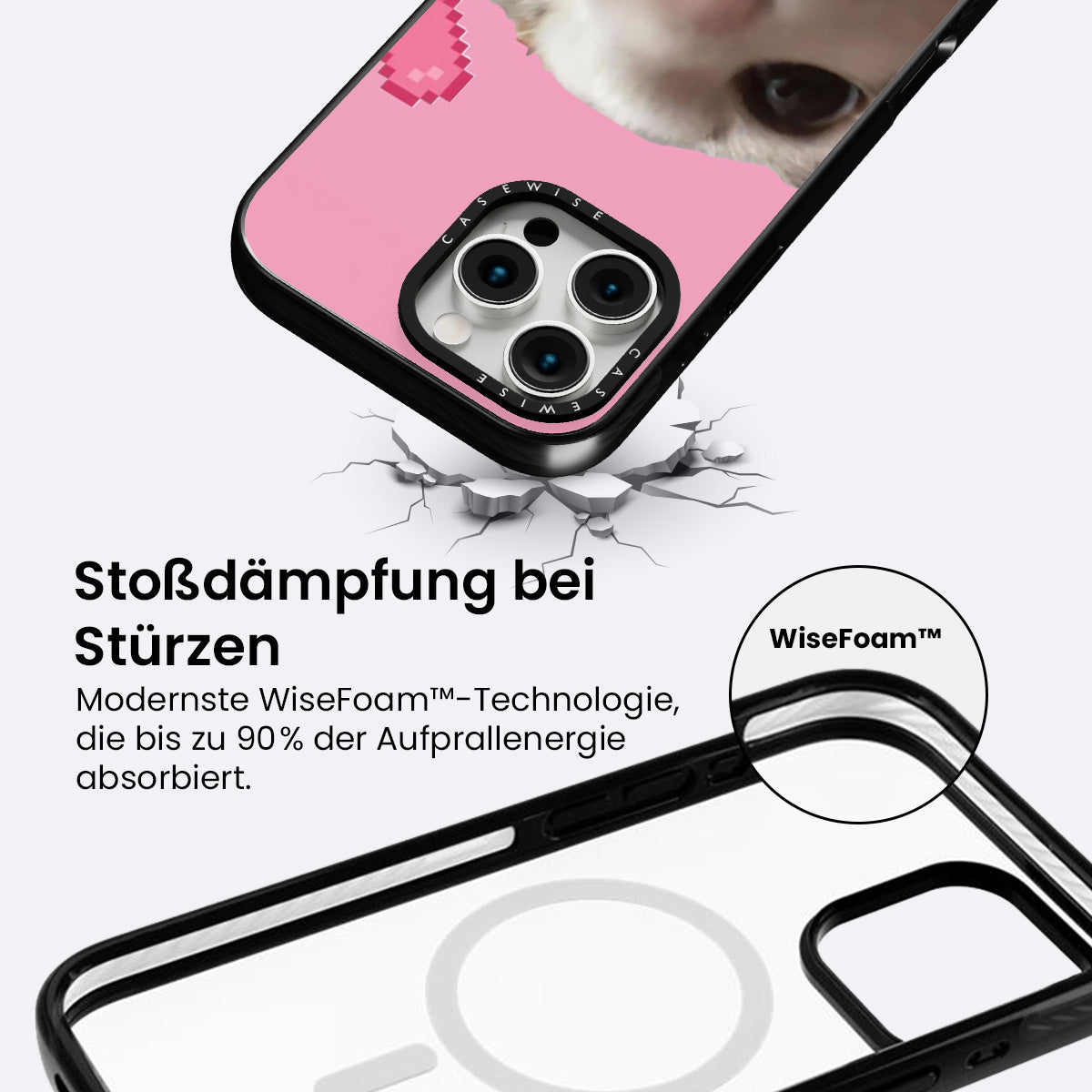 CASEWISE

CASEWISE

Stoßdämpfung bei Stürzen

Modernste WiseFoam™-Technologie, die bis zu 90% der Aufprallenergie absorbiert.

WiseFoam™