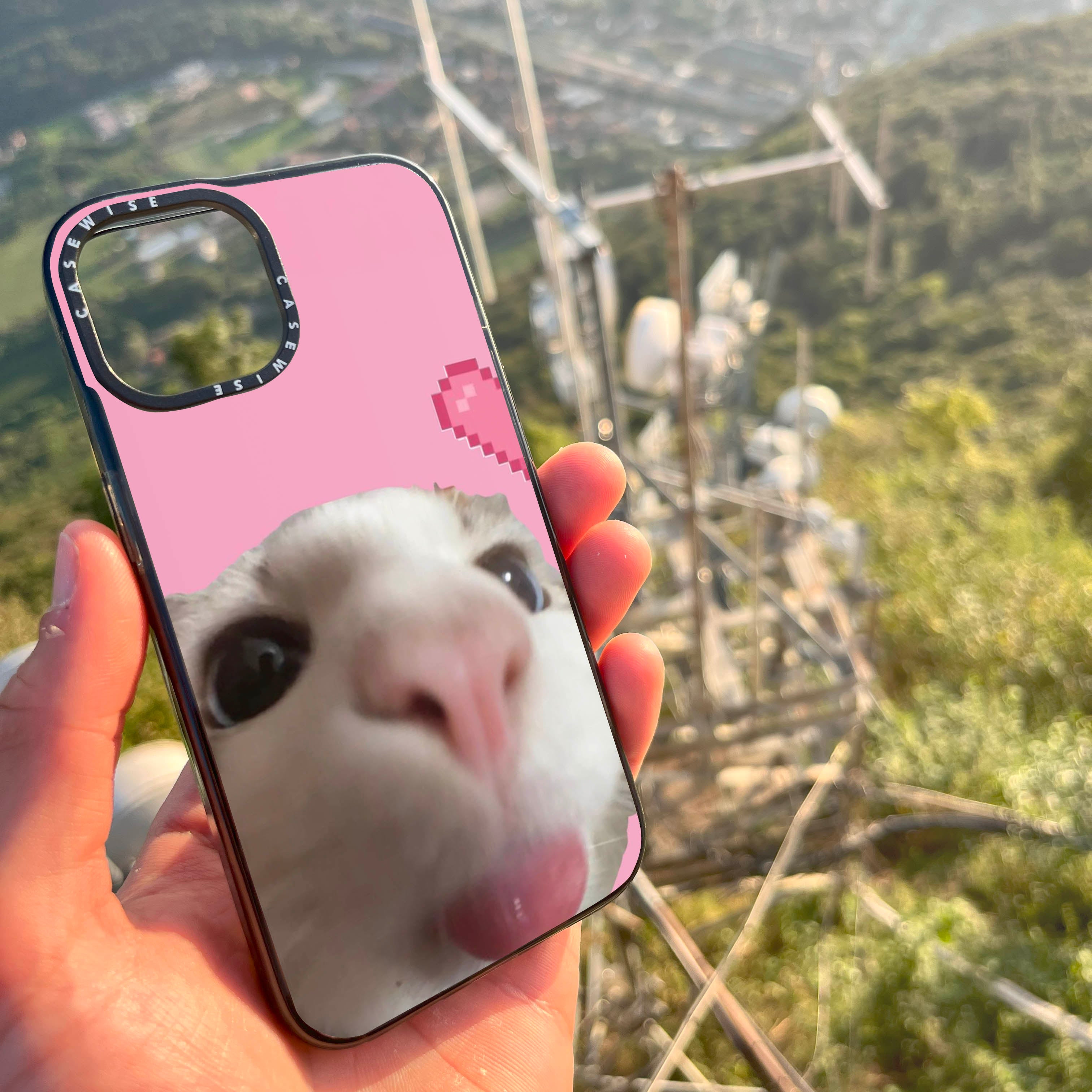 CASEWISE CASEWISE