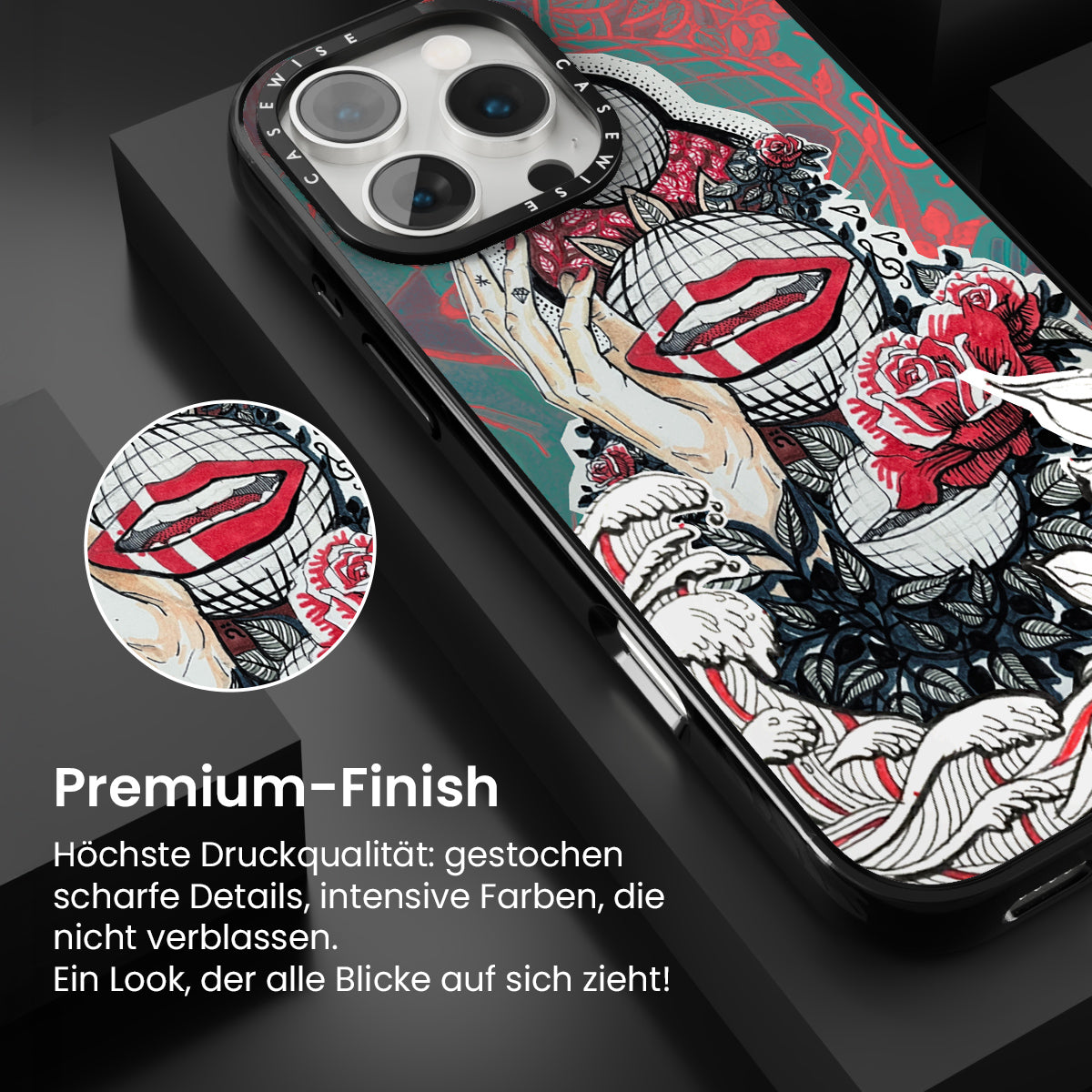 CASEWISE CASEWISE

Premium-Finish

Höchste Druckqualität: gestochen scharfe Details, intensive Farben, die nicht verblassen.
Ein Look, der alle Blicke auf sich zieht!