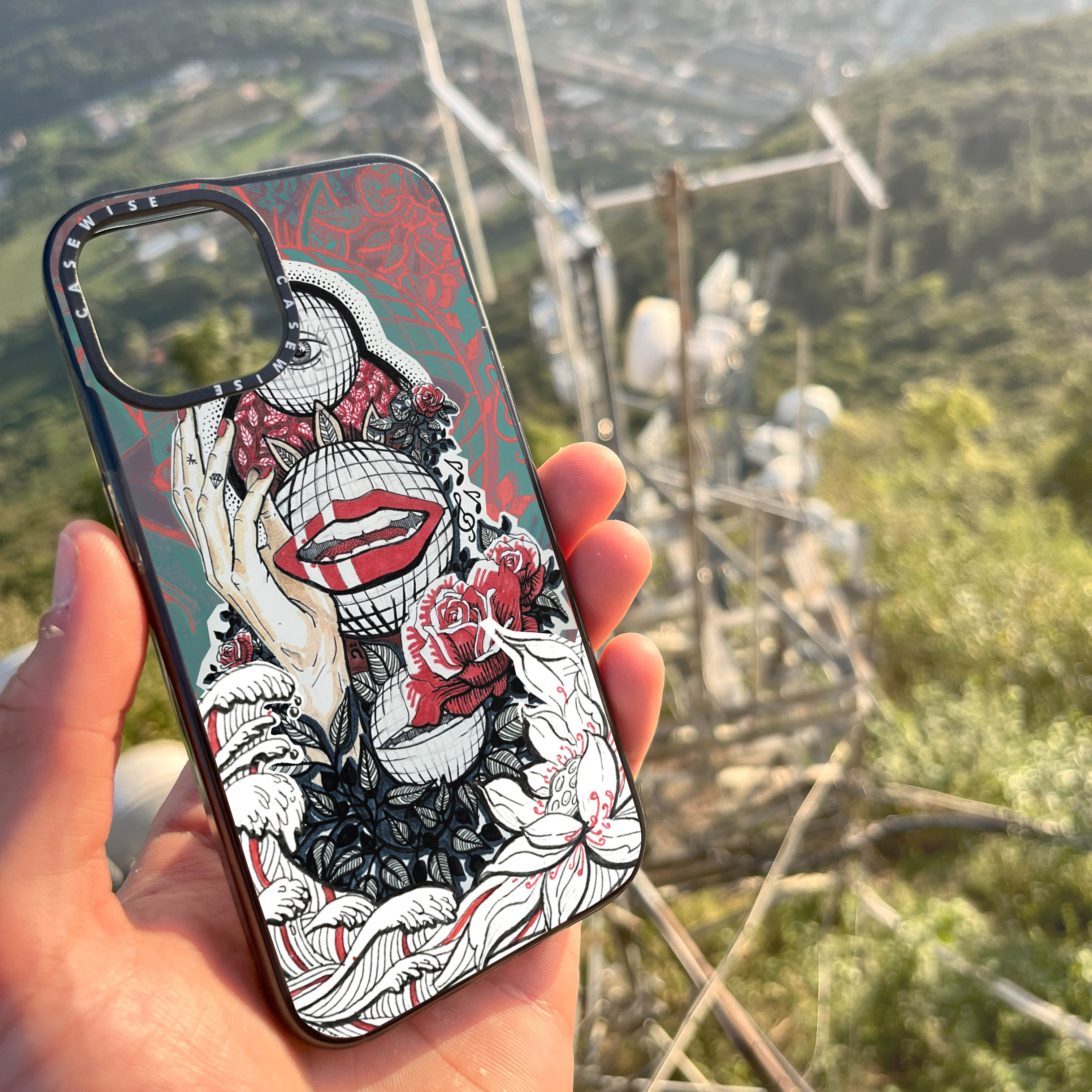 CASEWISE CASEWISE