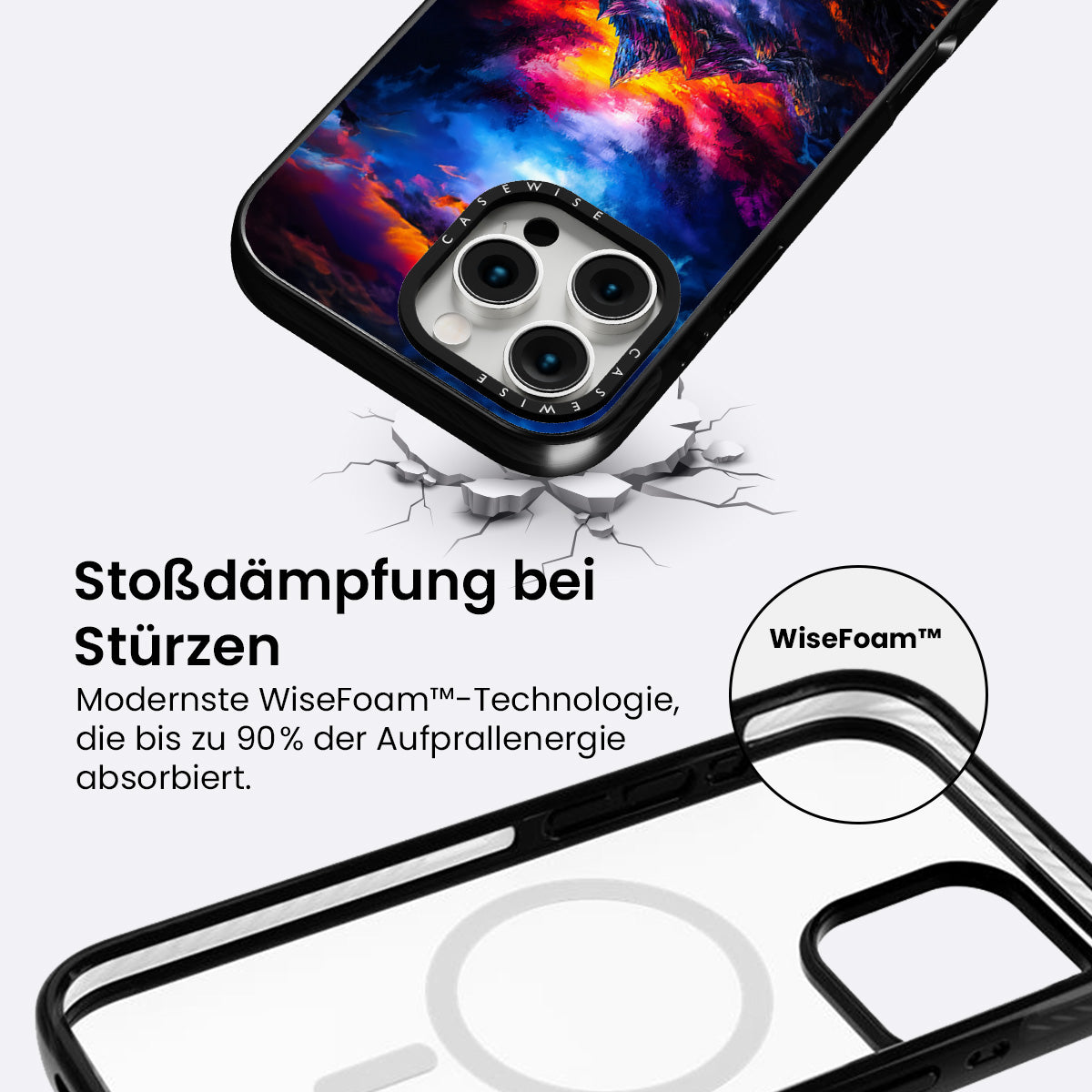 CASEWISE

CASEWISE

Stoßdämpfung bei Stürzen

Modernste WiseFoam™-Technologie, die bis zu 90% der Aufprallenergie absorbiert.

WiseFoam™