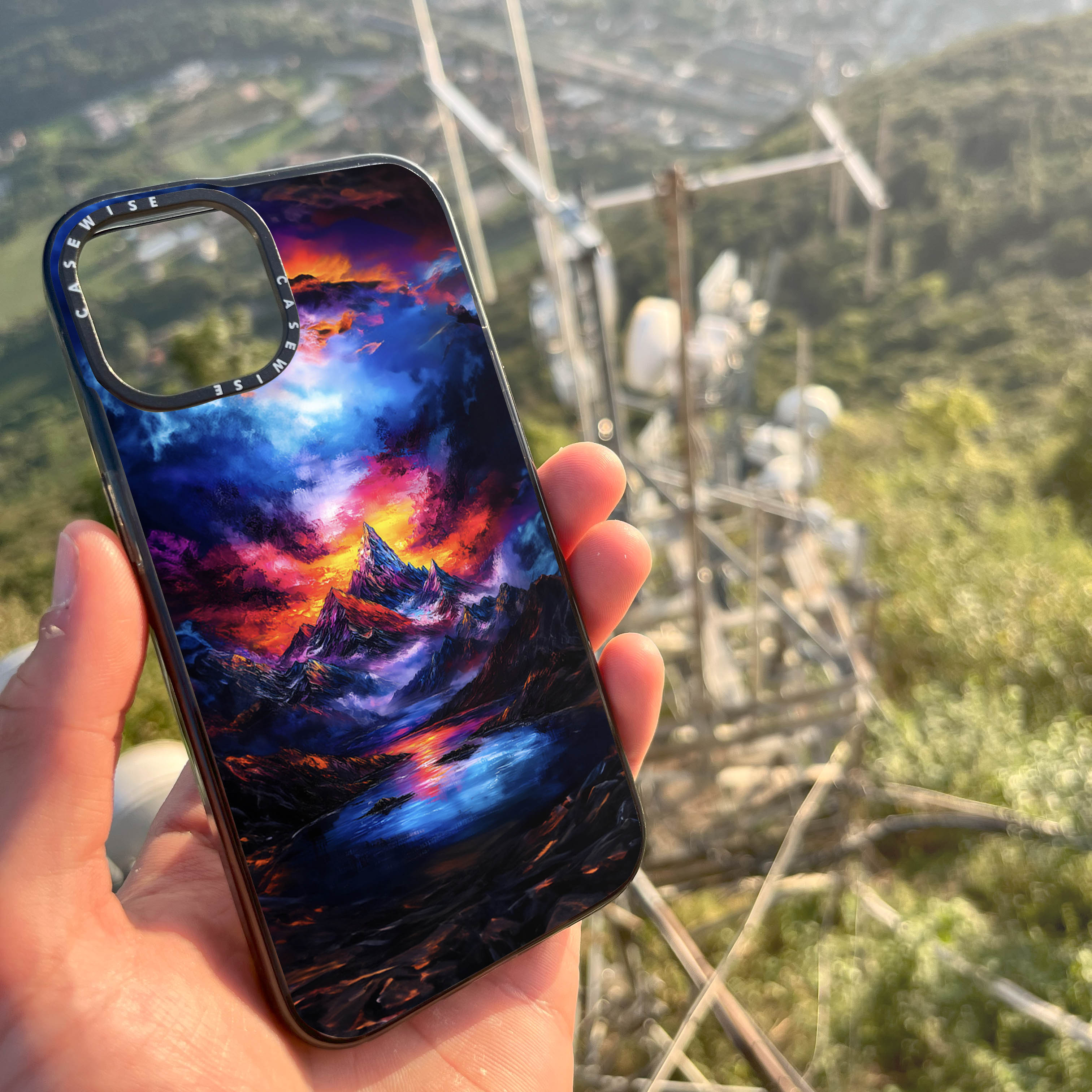 CASEWISE CASEWISE