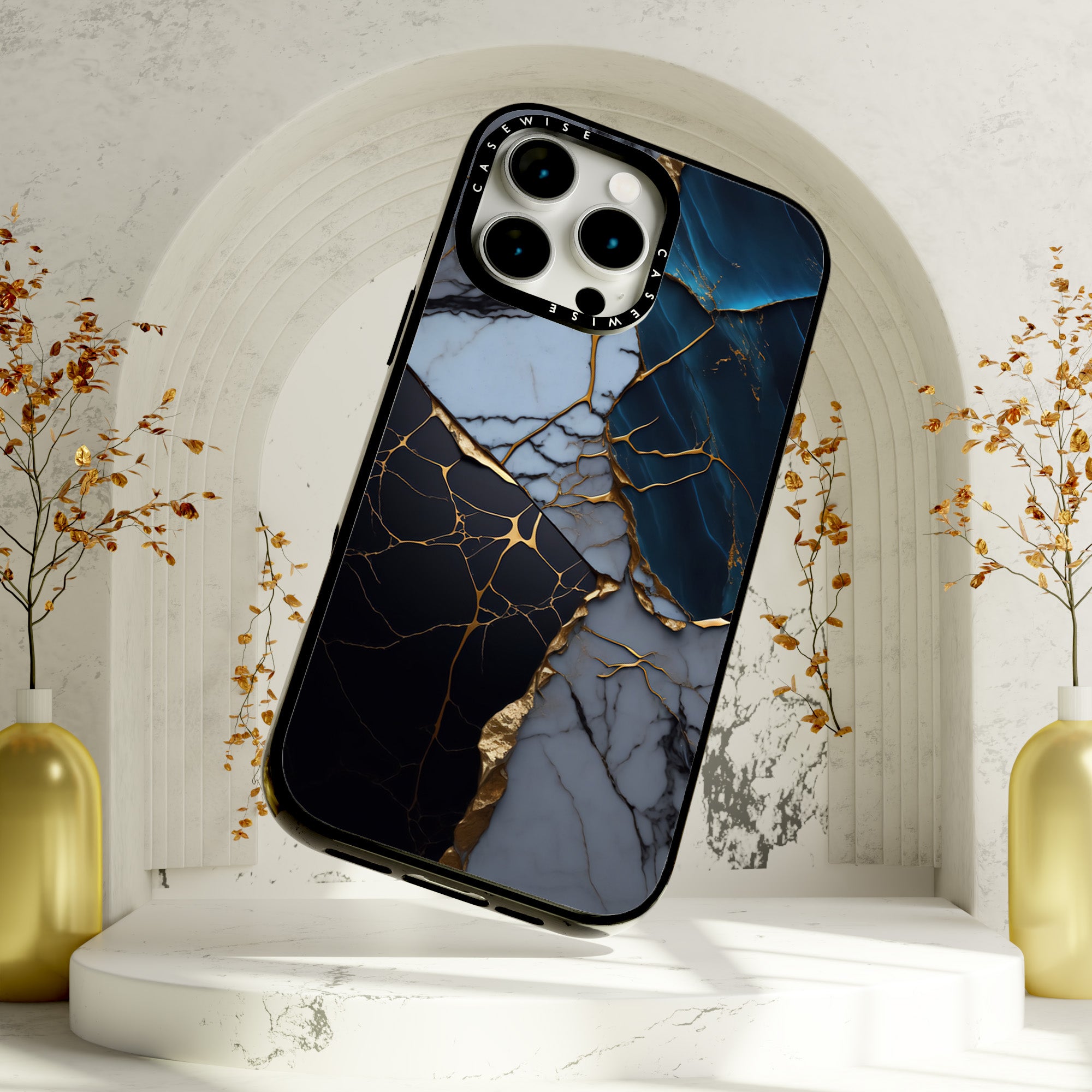 CASEWISE
CASEWISE