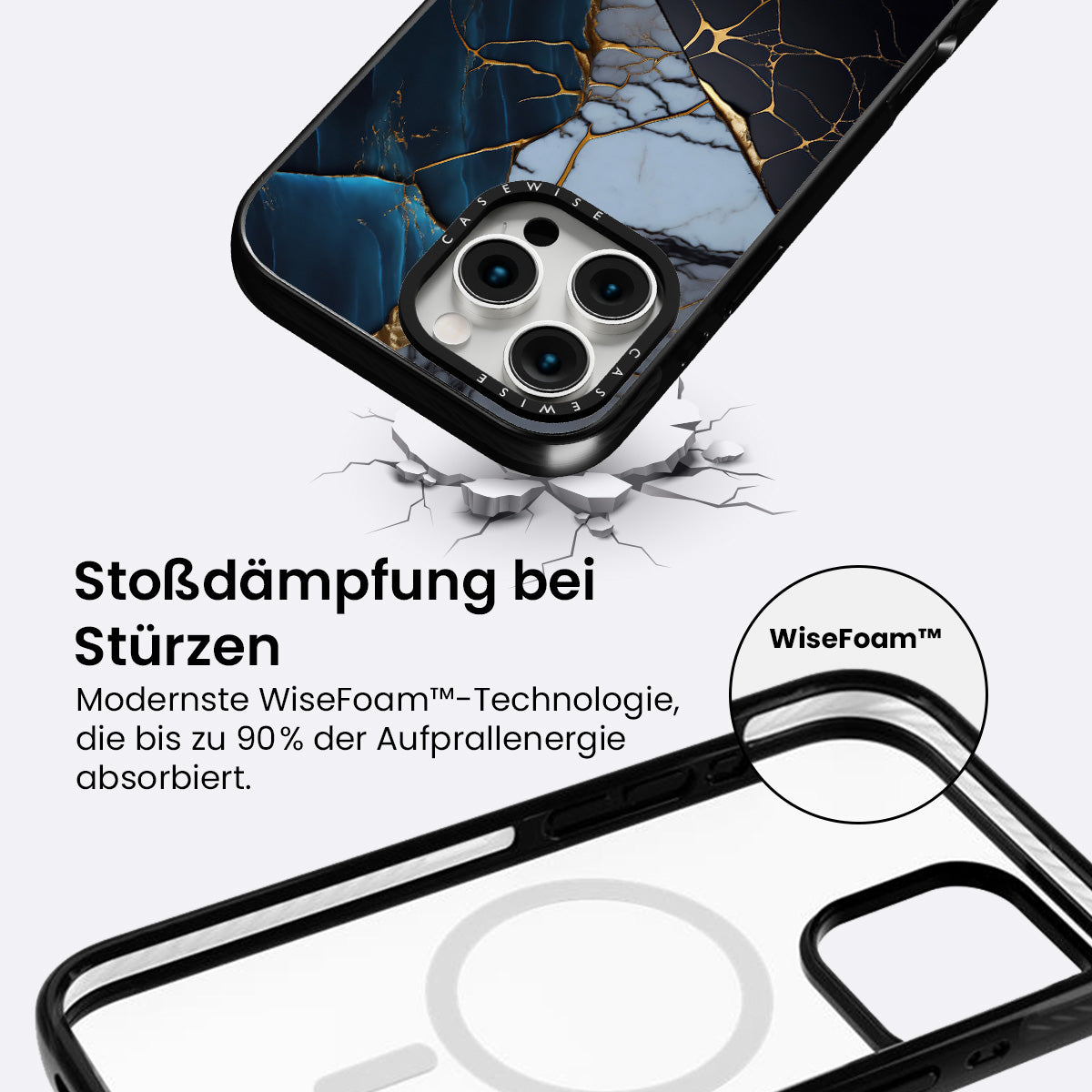 CASEWISE

CASEWISE

Stoßdämpfung bei Stürzen

Modernste WiseFoam™-Technologie, die bis zu 90% der Aufprallenergie absorbiert.

WiseFoam™