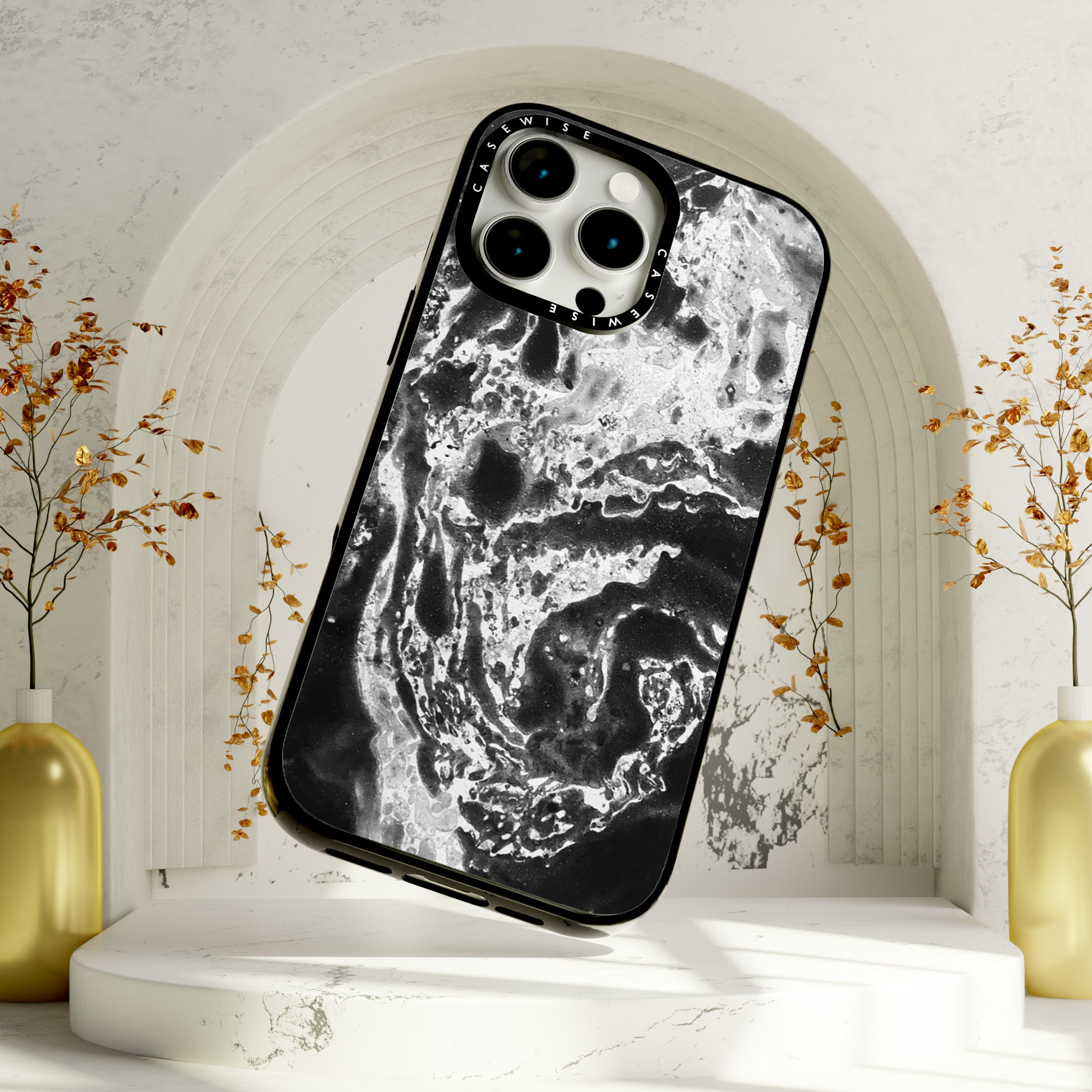 CASEWISE
CASEWISE