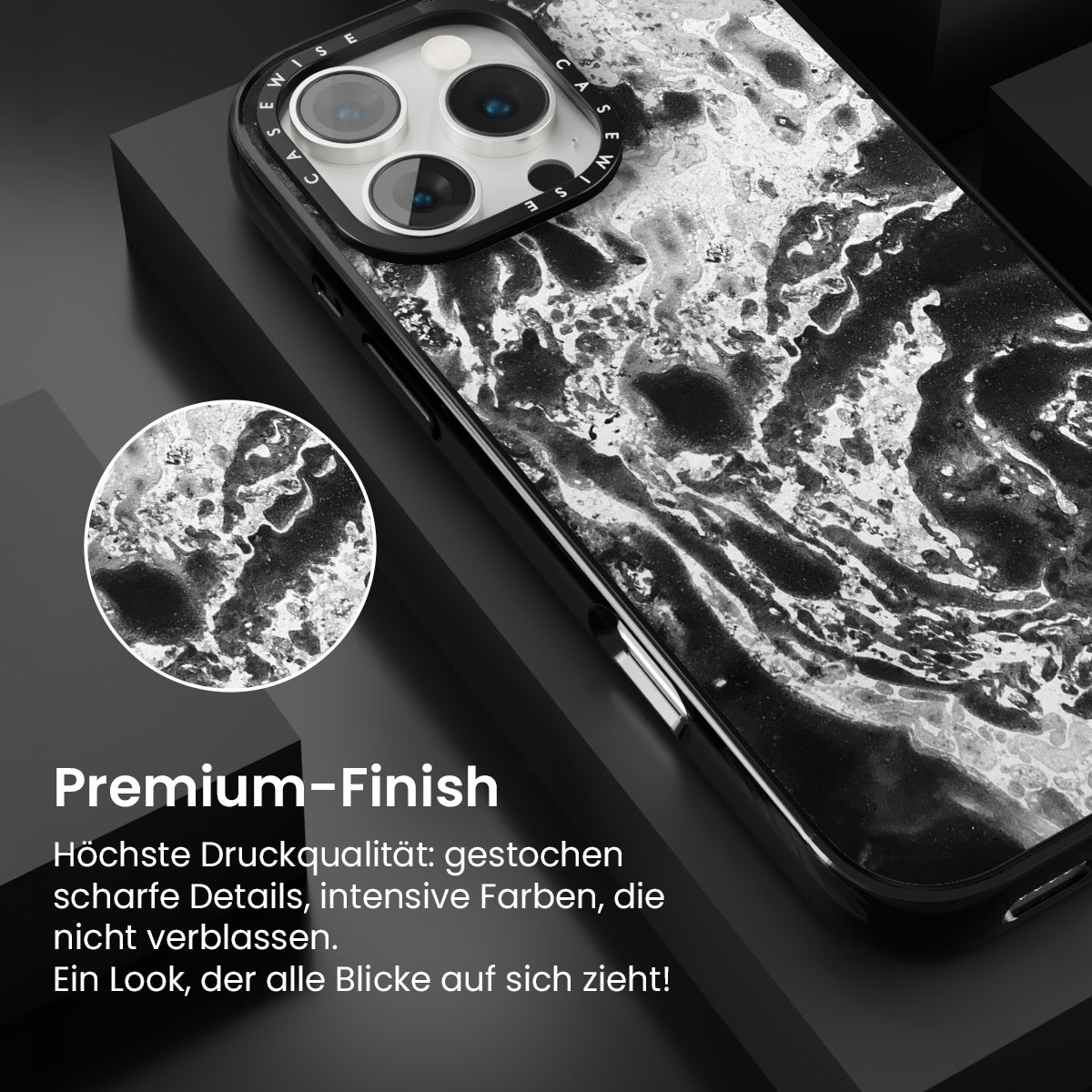 CASEWISE CASEWISE

Premium-Finish

Höchste Druckqualität: gestochen scharfe Details, intensive Farben, die nicht verblassen.
Ein Look, der alle Blicke auf sich zieht!