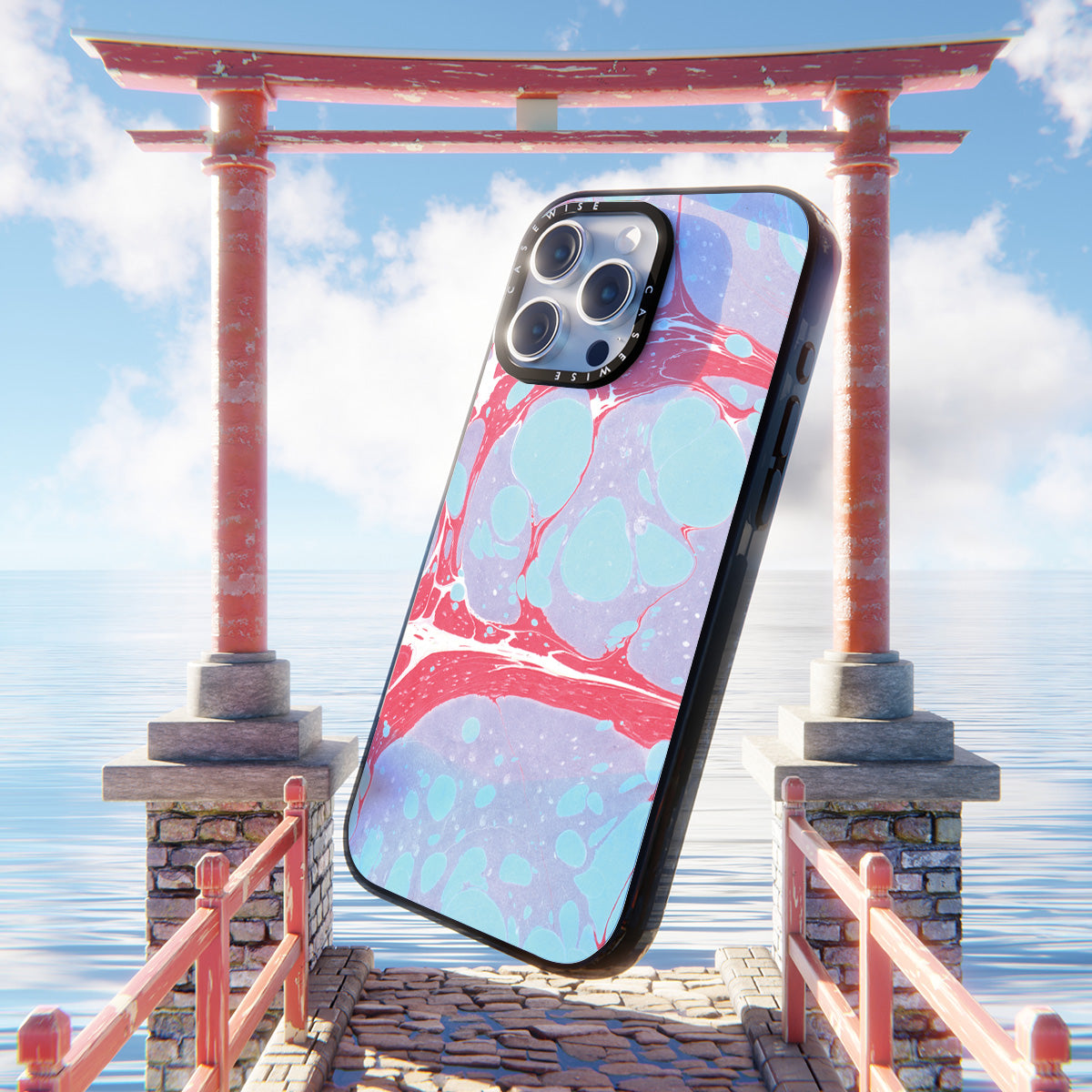 CASEWISE CASEWISE