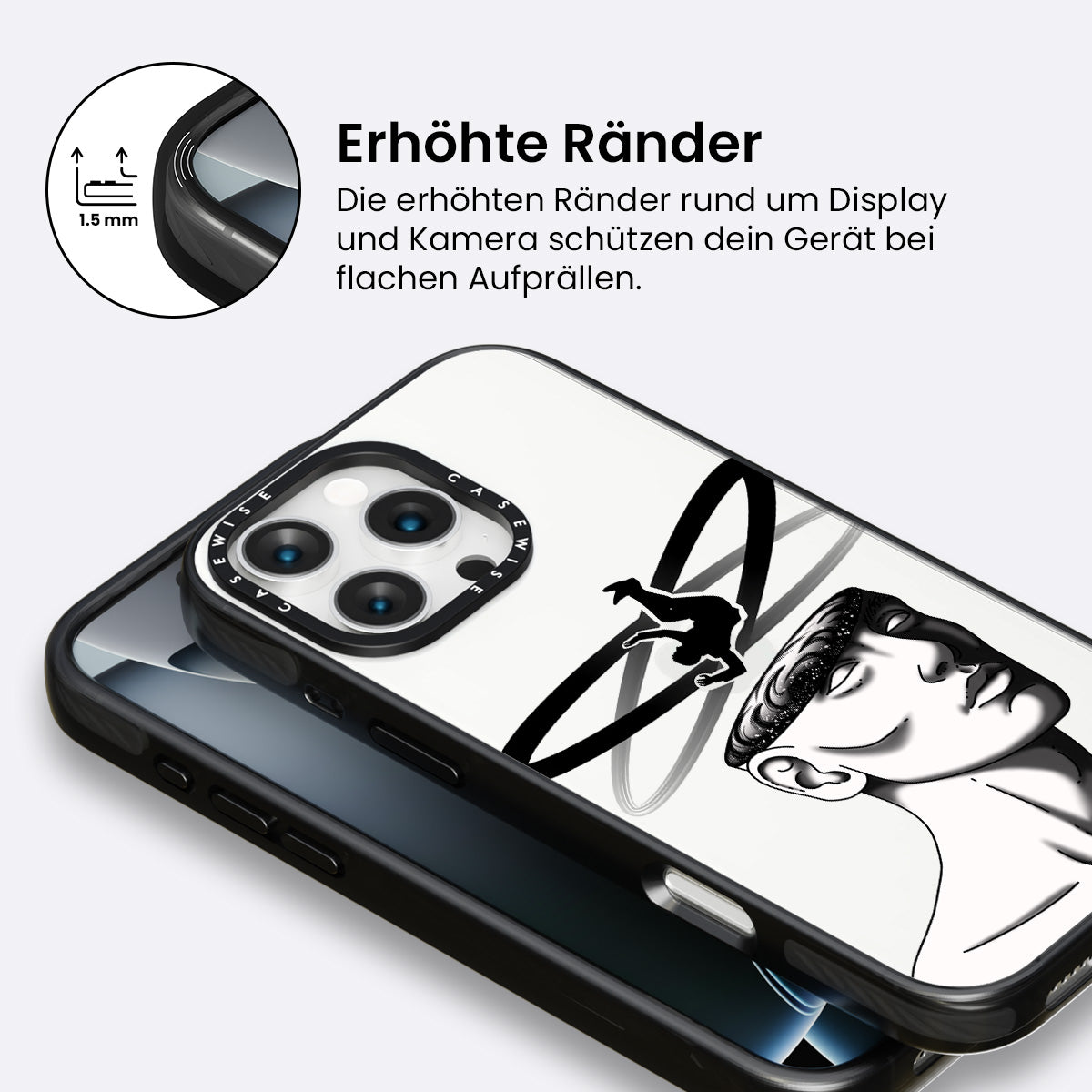 1.5 mm

Erhöhte Ränder

Die erhöhten Ränder rund um Display und Kamera schützen dein Gerät bei flachen Aufprällen.

CASEWISE CASEWISE