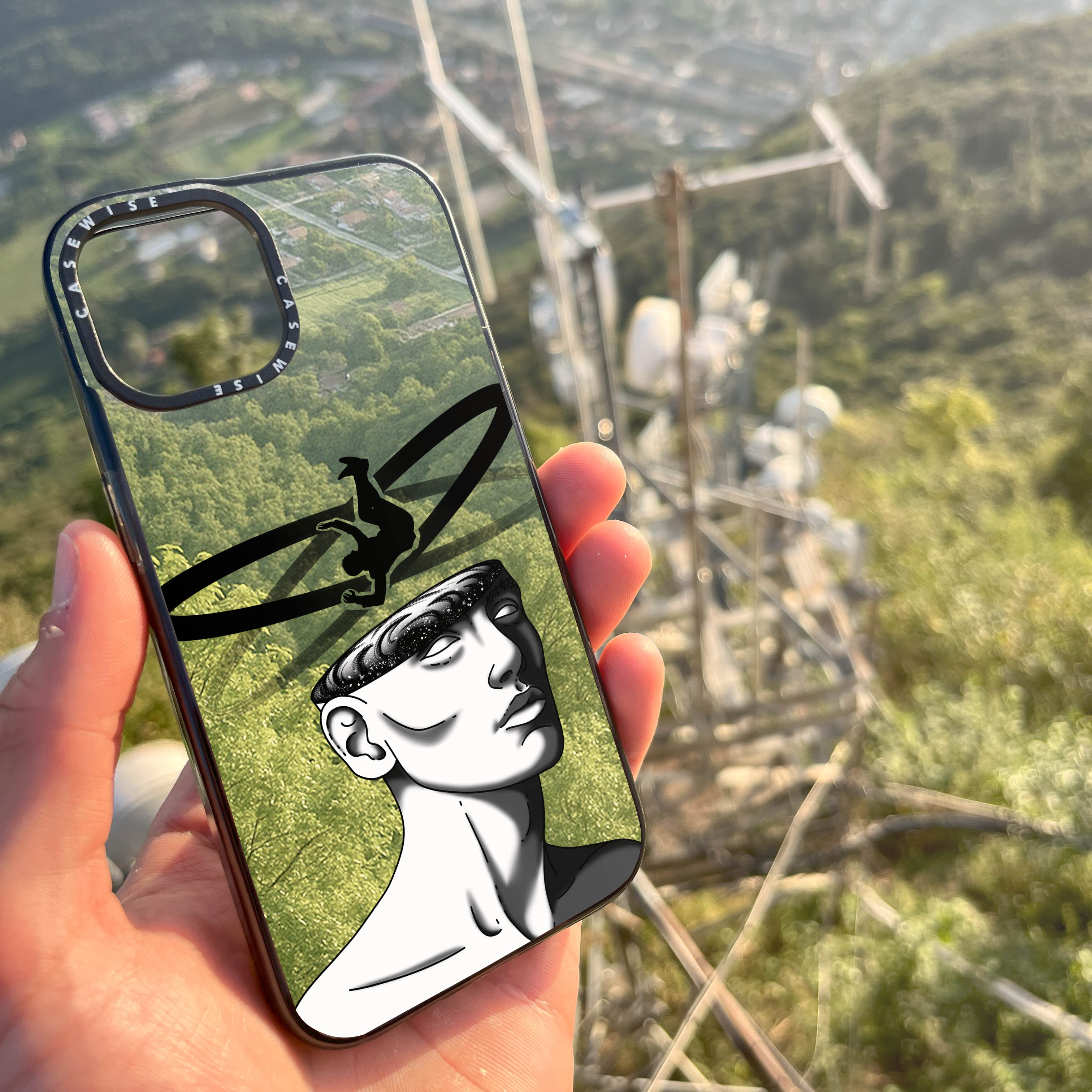 CASEWISE
CASEWISE