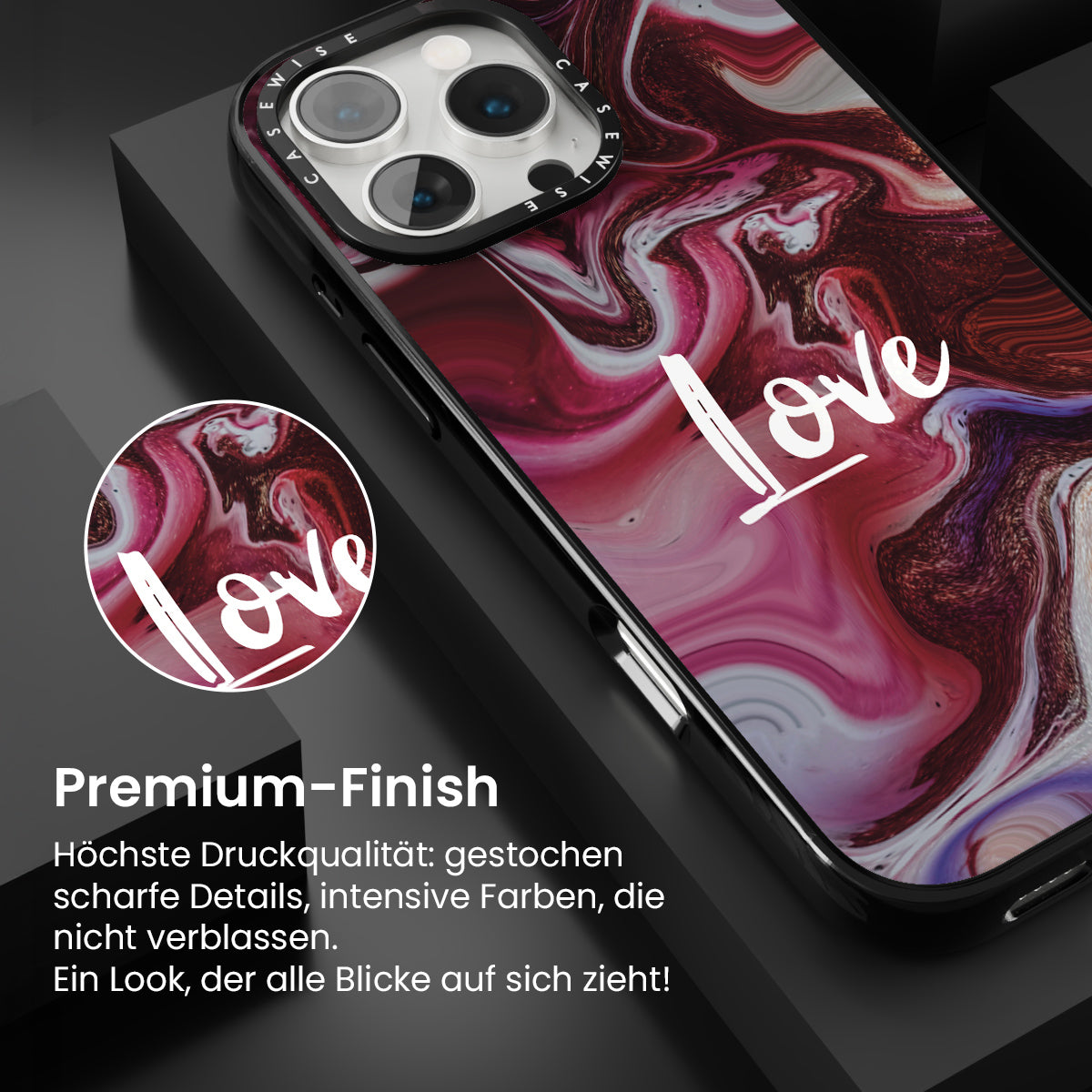 CASEWISE CASEWISE

Love

Love

Premium-Finish

Höchste Druckqualität: gestochen scharfe Details, intensive Farben, die nicht verblassen.
Ein Look, der alle Blicke auf sich zieht!