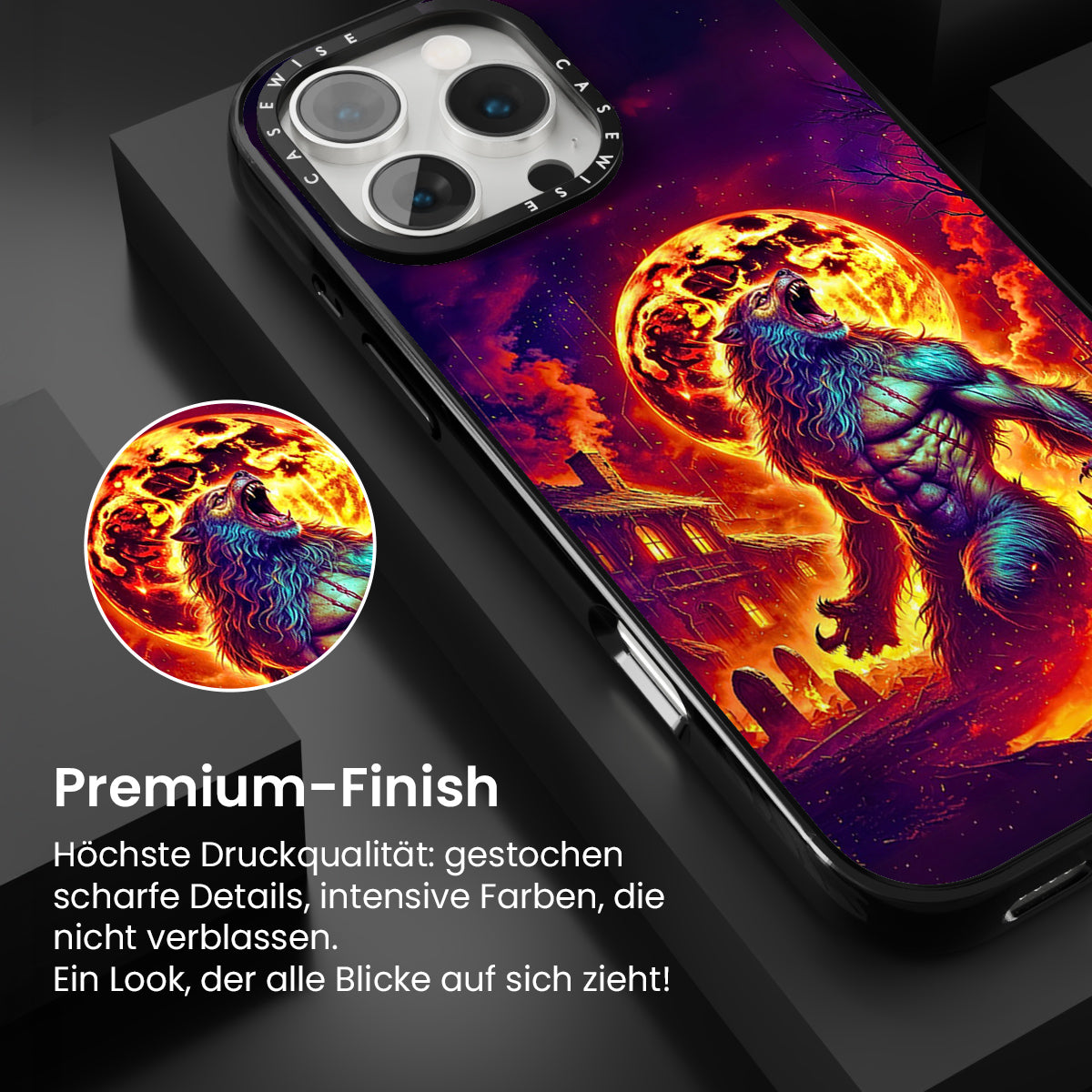 CASEWISE CASEWISE

Premium-Finish

Höchste Druckqualität: gestochen scharfe Details, intensive Farben, die nicht verblassen.
Ein Look, der alle Blicke auf sich zieht!