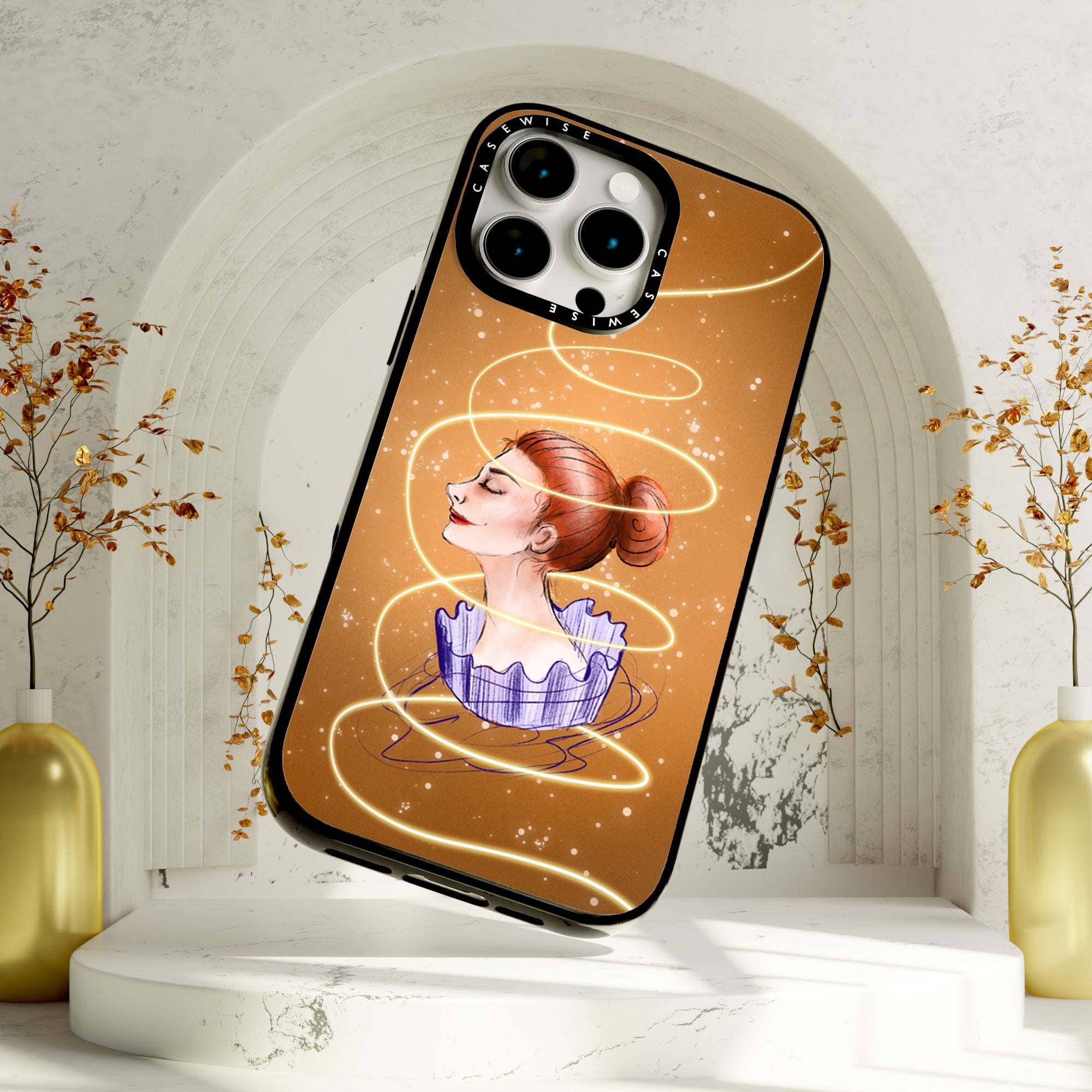 CASEWISE
CASEWISE