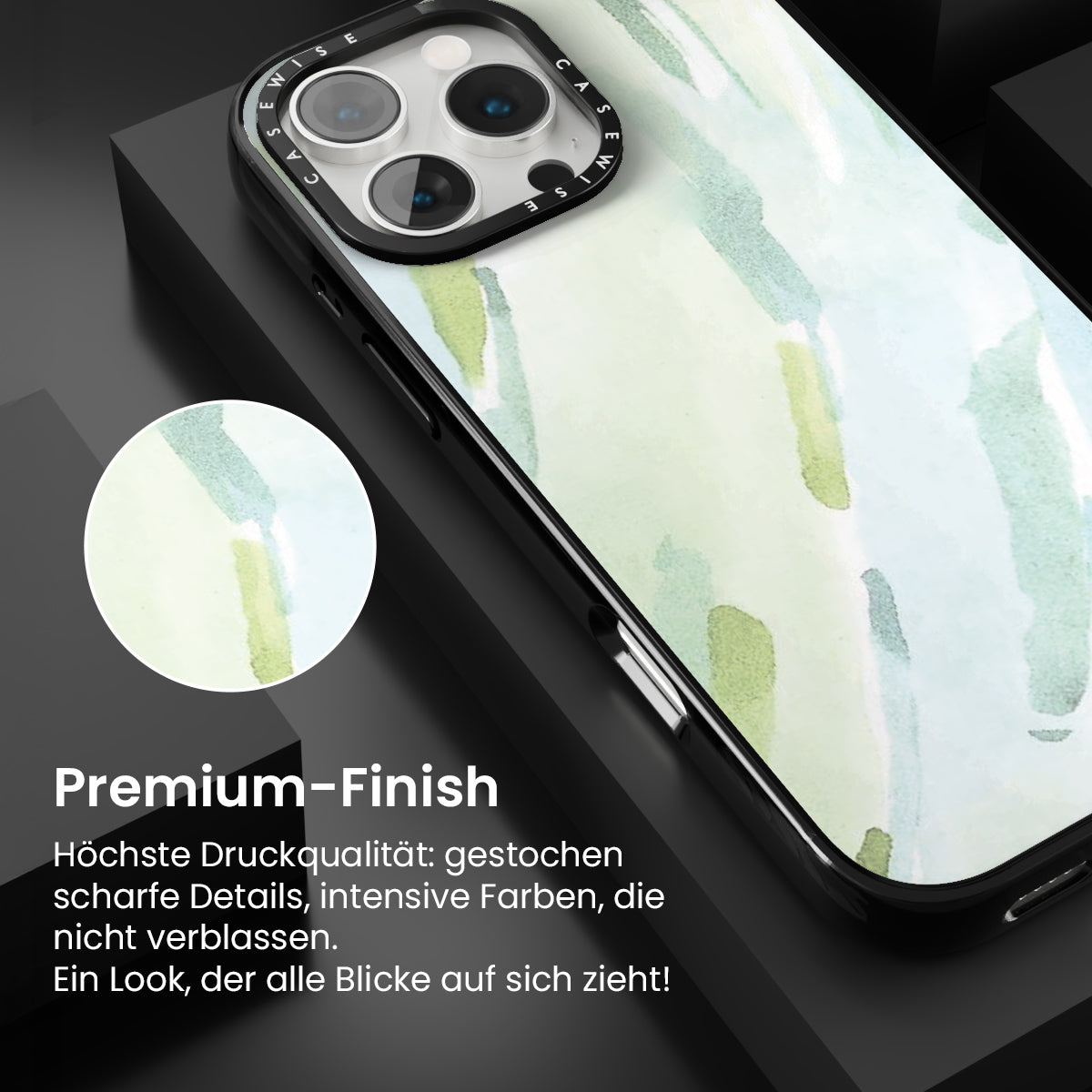 CASEWISE CASEWISE

Premium-Finish

Höchste Druckqualität: gestochen scharfe Details, intensive Farben, die nicht verblassen.
Ein Look, der alle Blicke auf sich zieht!