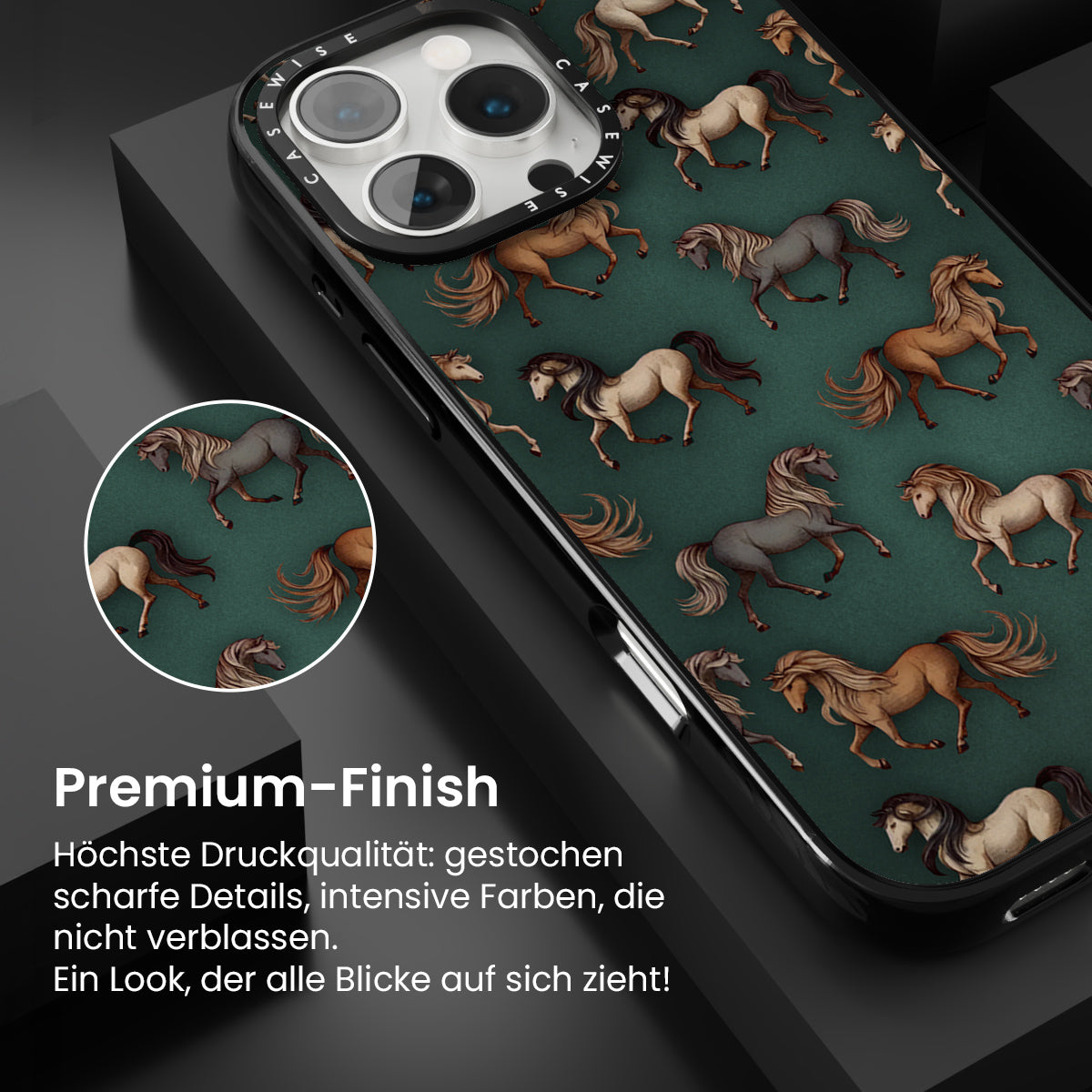 CASEWISE CASEWISE

Premium-Finish

Höchste Druckqualität: gestochen scharfe Details, intensive Farben, die nicht verblassen.
Ein Look, der alle Blicke auf sich zieht!