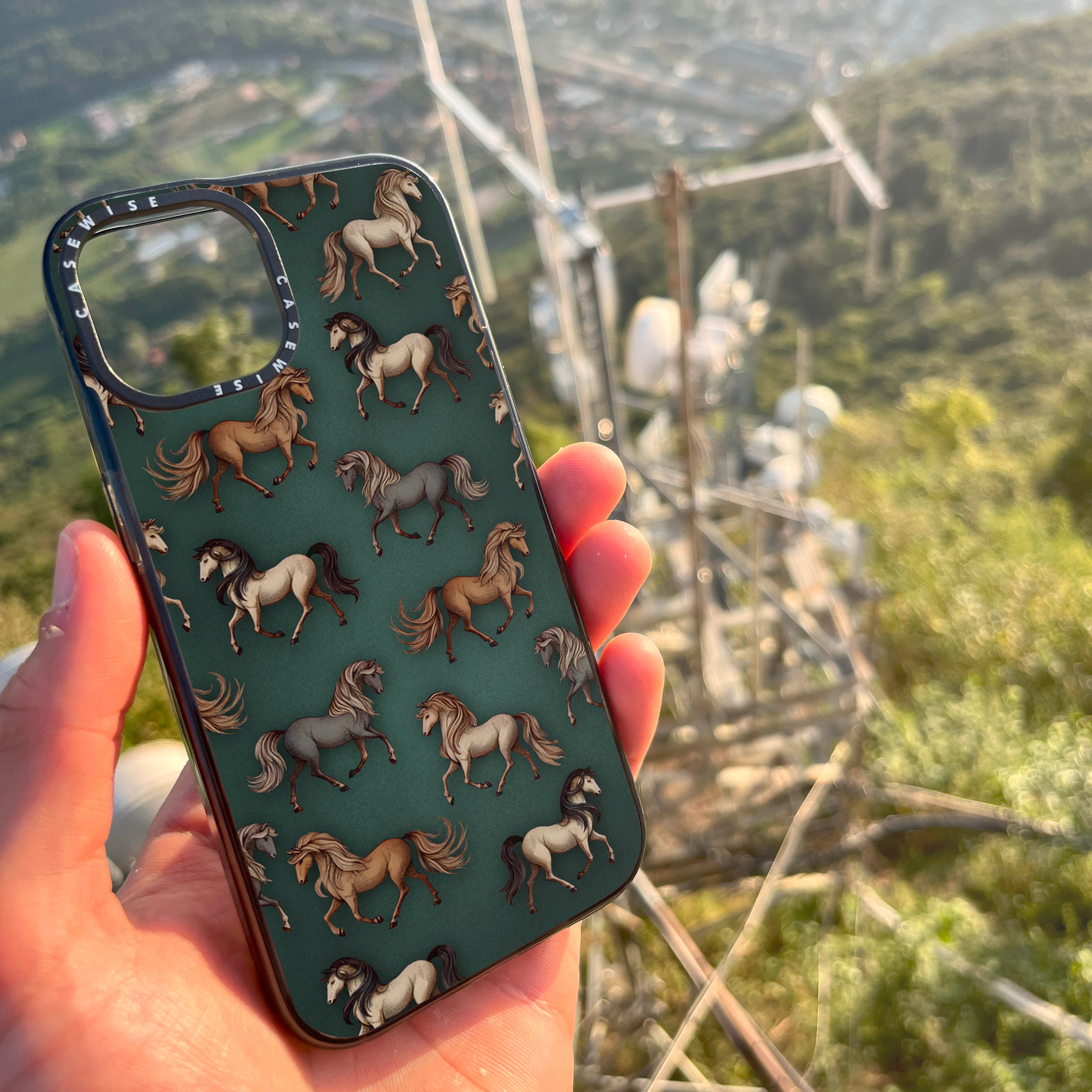 CASEWISE CASEWISE