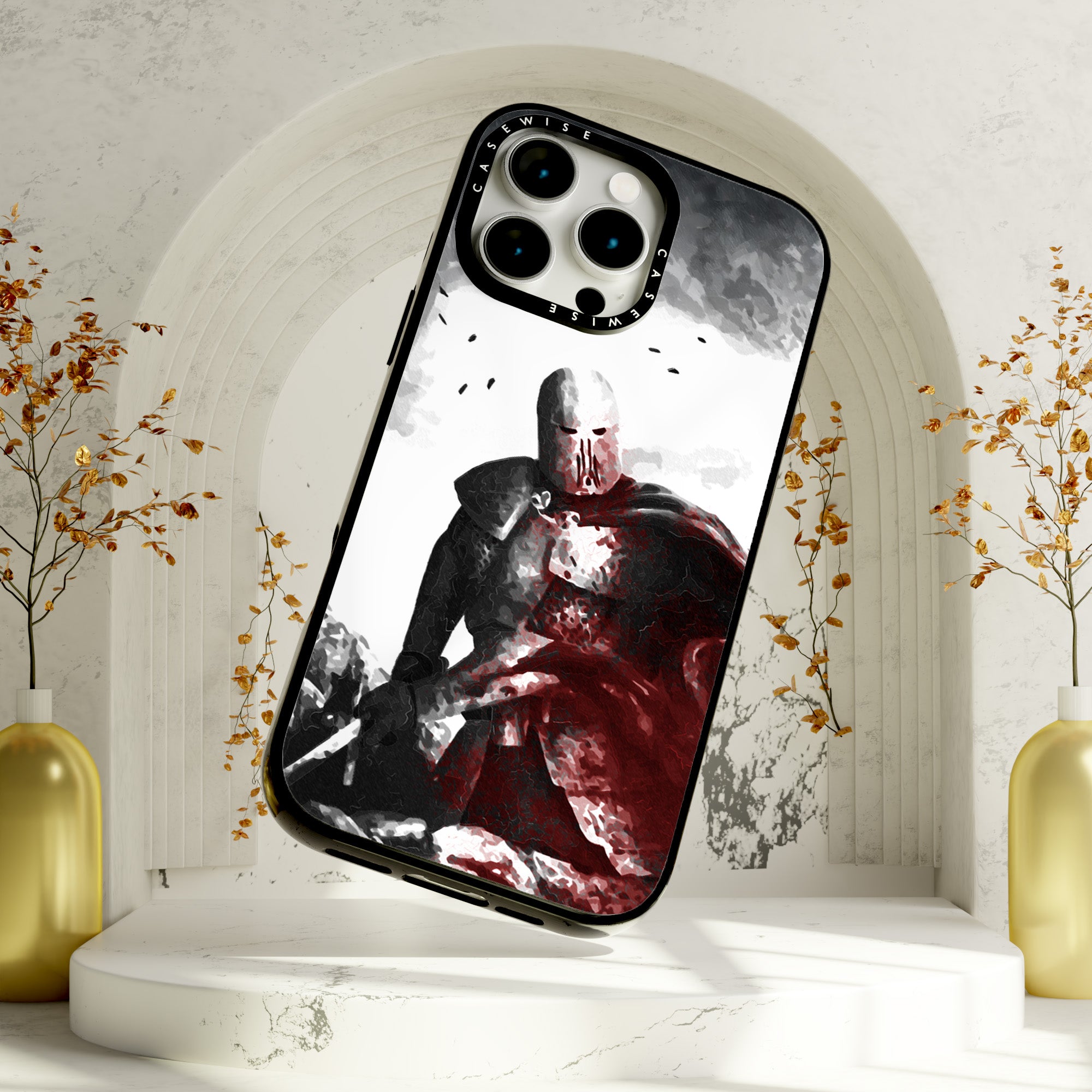 CASEWISE
CASEWISE