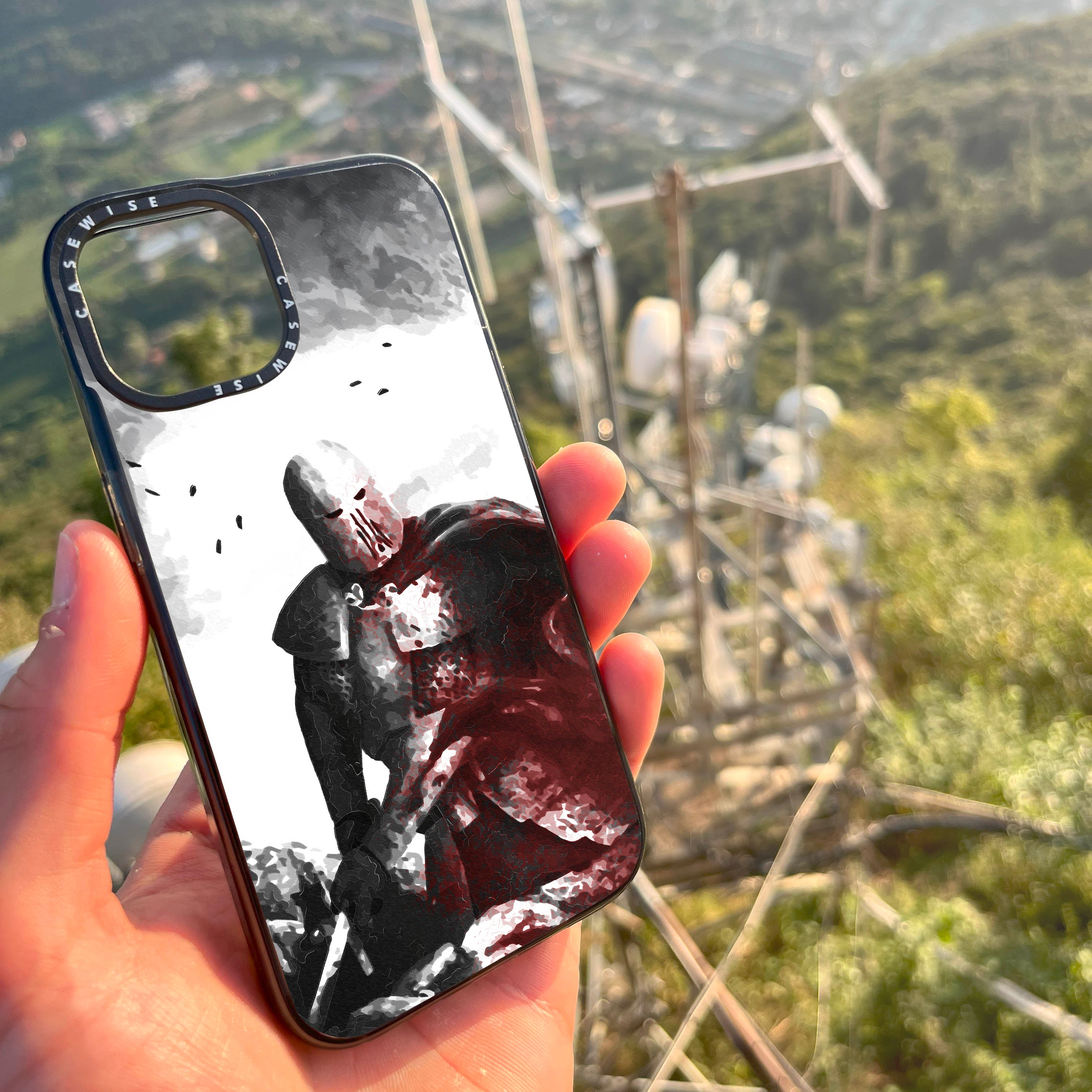 CASEWISE CASEWISE