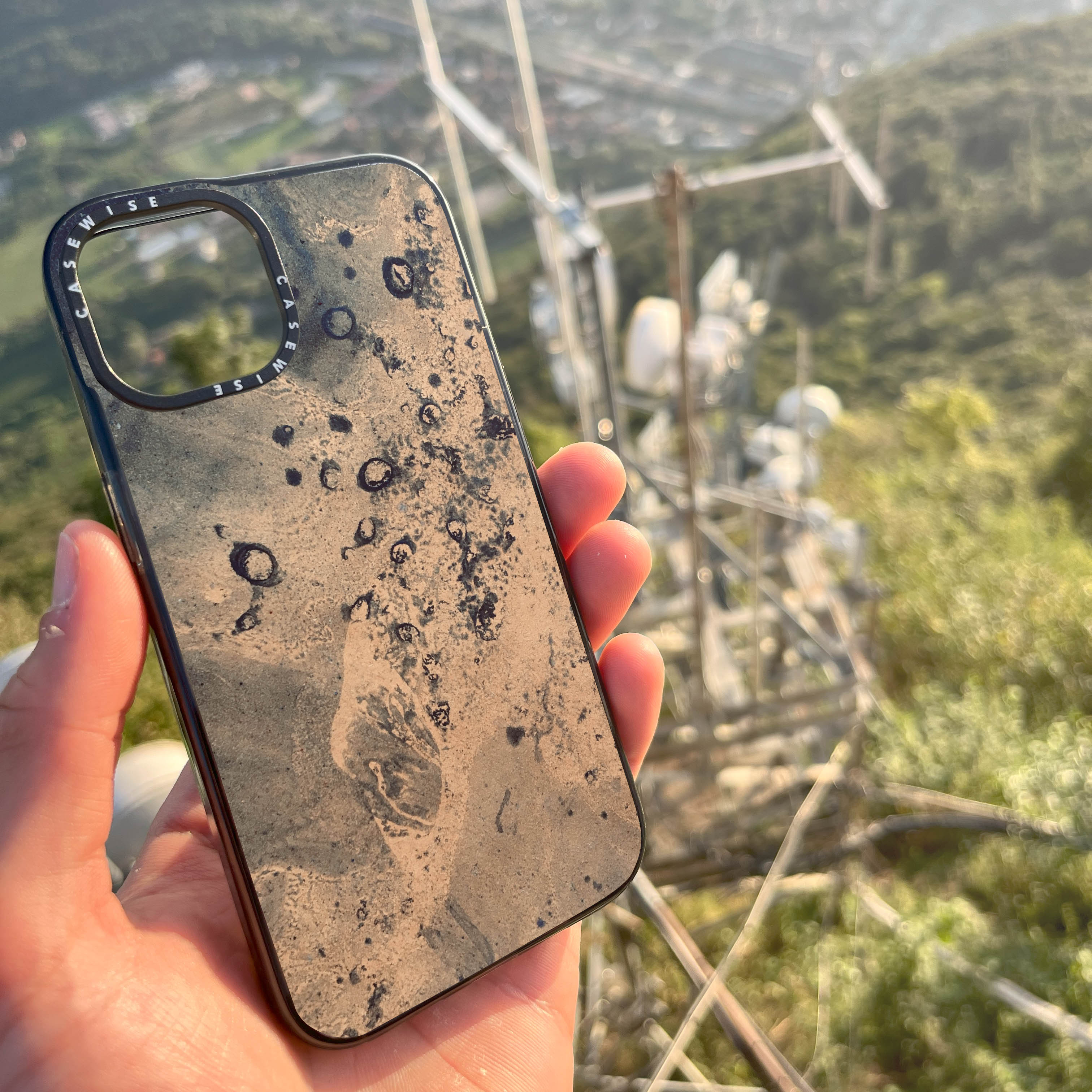 CASEWISE CASEWISE