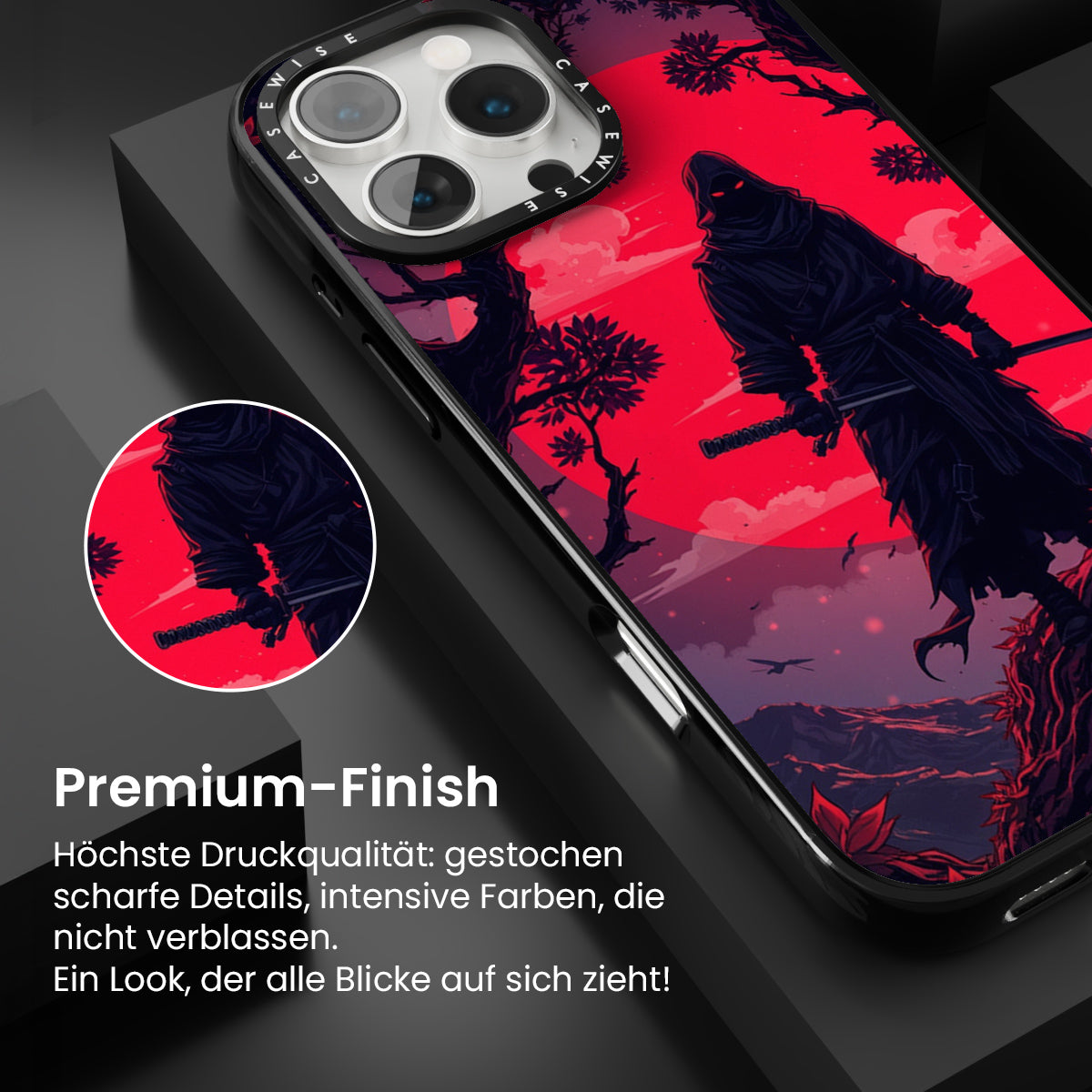 CASEWISE CASEWISE

Premium-Finish

Höchste Druckqualität: gestochen scharfe Details, intensive Farben, die nicht verblassen.
Ein Look, der alle Blicke auf sich zieht!