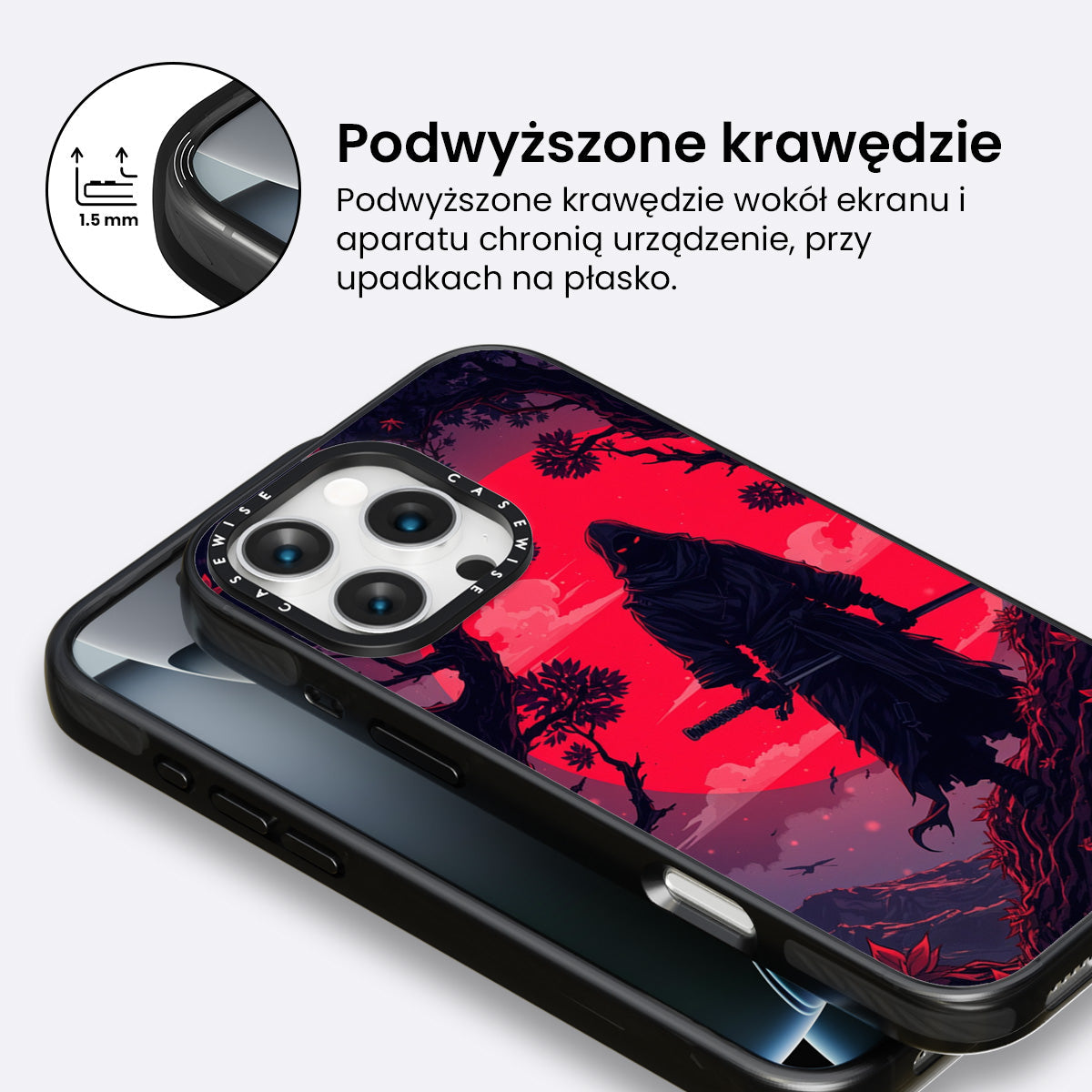 1.5 mm

Podwyższone krawędzie

Podwyższone krawędzie wokół ekranu i aparatu chronią urządzenie, przy upadkach na płasko.

CASEWISE CASEWISE