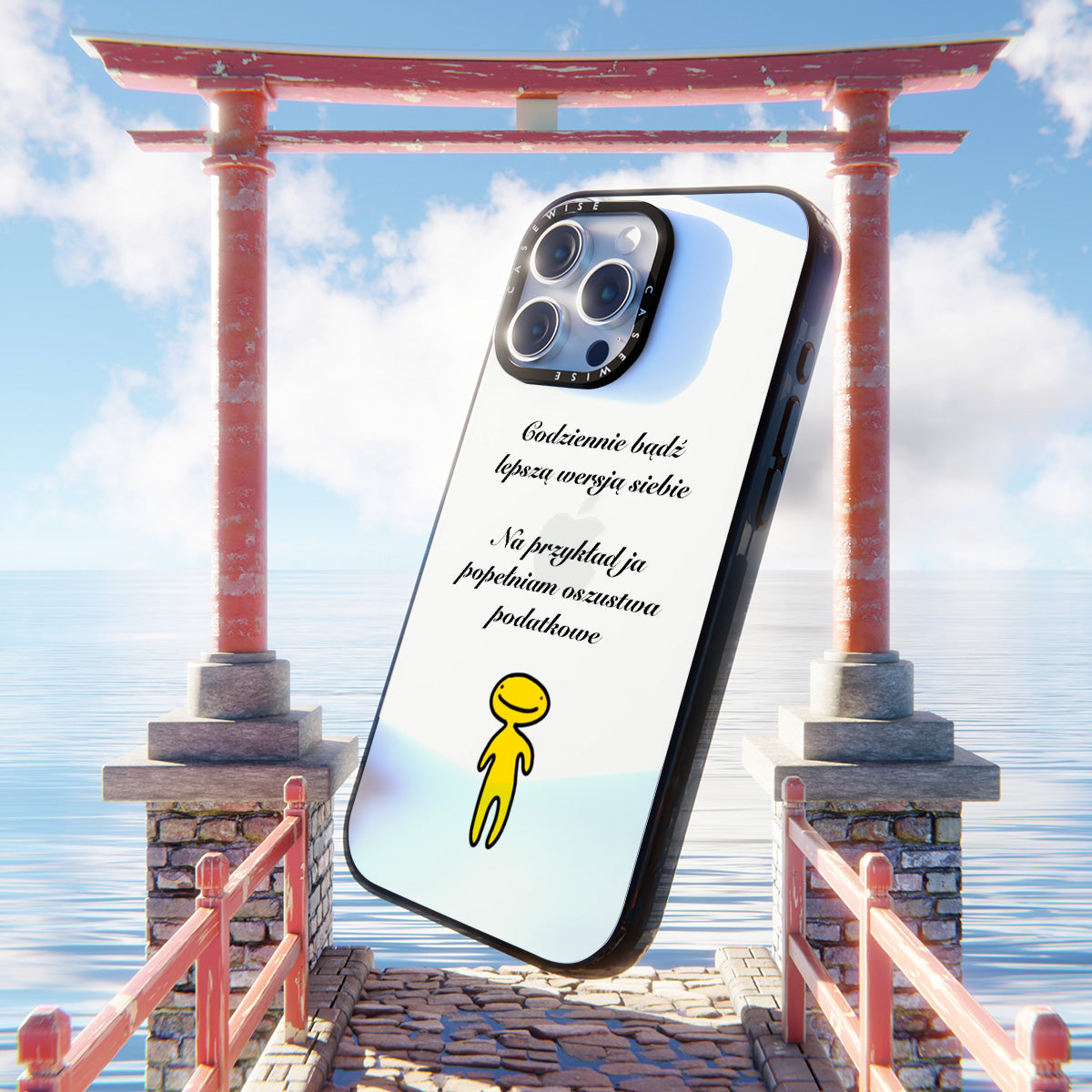 CASEWISE CASEWISE

Codziennie bądź lepszą wersją siebie

Na przykład ja popełniam oszustwa podatkowe