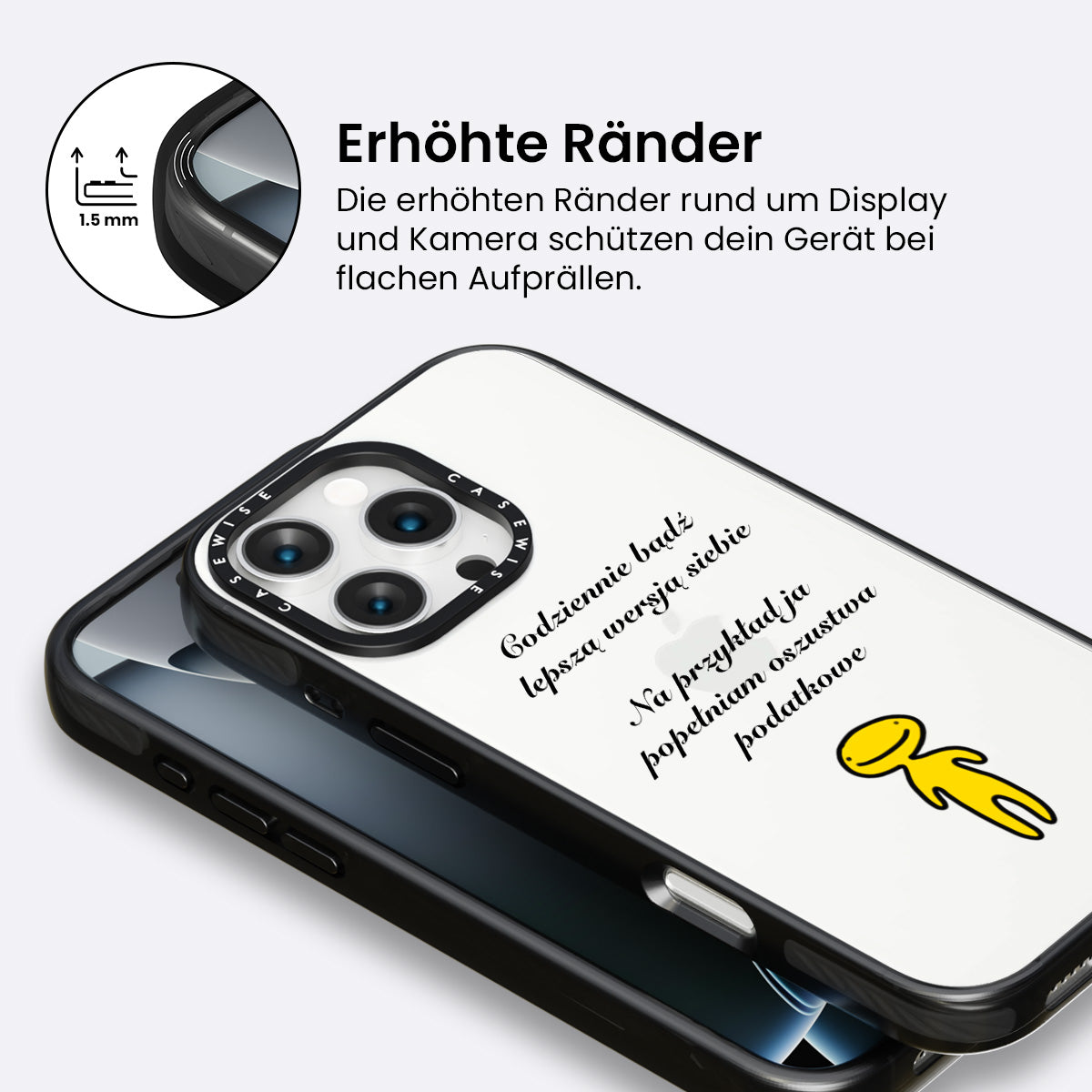 1.5 mm

Erhöhte Ränder

Die erhöhten Ränder rund um Display und Kamera schützen dein Gerät bei flachen Aufprällen.

CASEWISE CASEWISE

Codziennie bądź lepszą wersją siebie

Na przykład ja popełniam oszustwa podatkowe