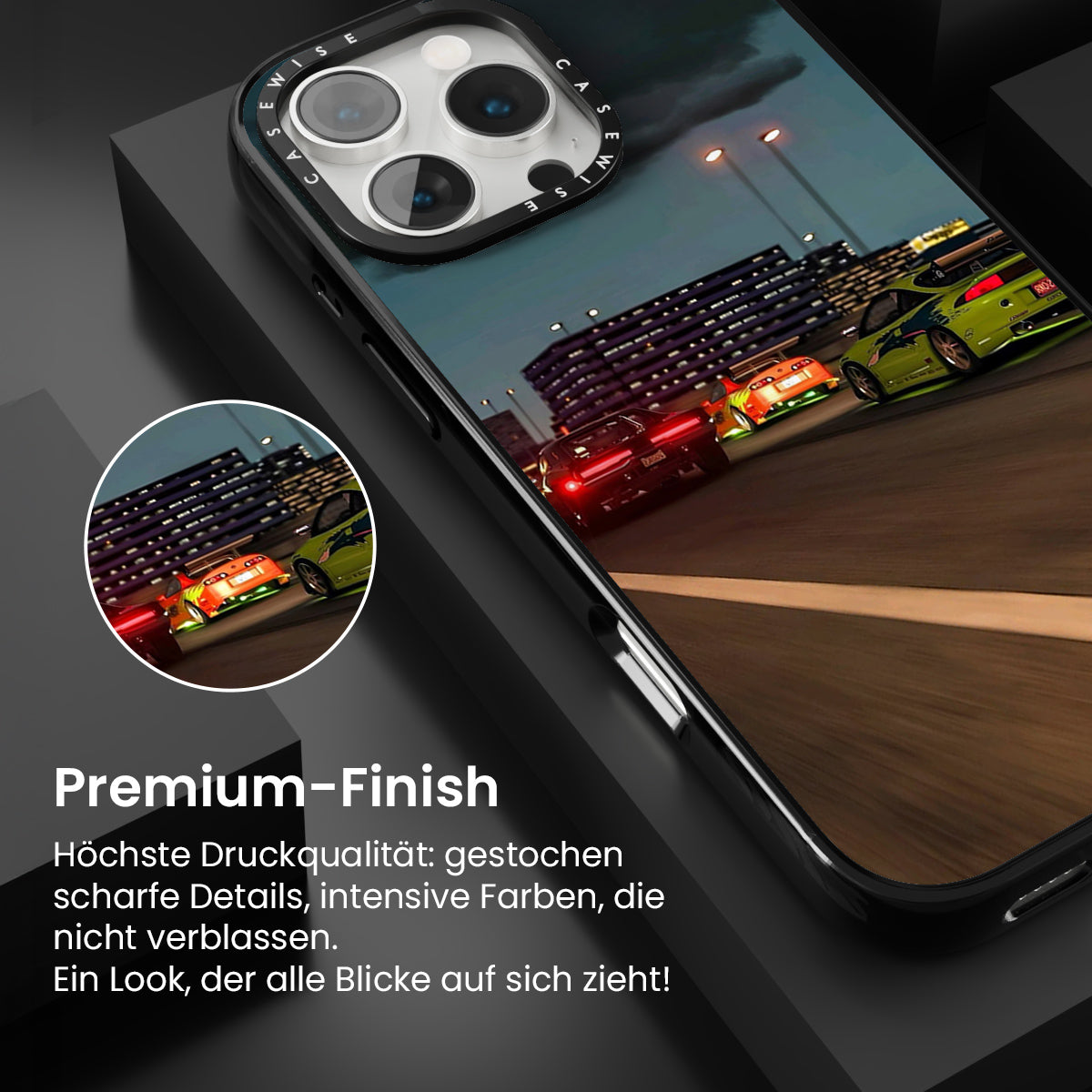 CASEWISE CASEWISE

Premium-Finish

Höchste Druckqualität: gestochen scharfe Details, intensive Farben, die nicht verblassen.
Ein Look, der alle Blicke auf sich zieht!