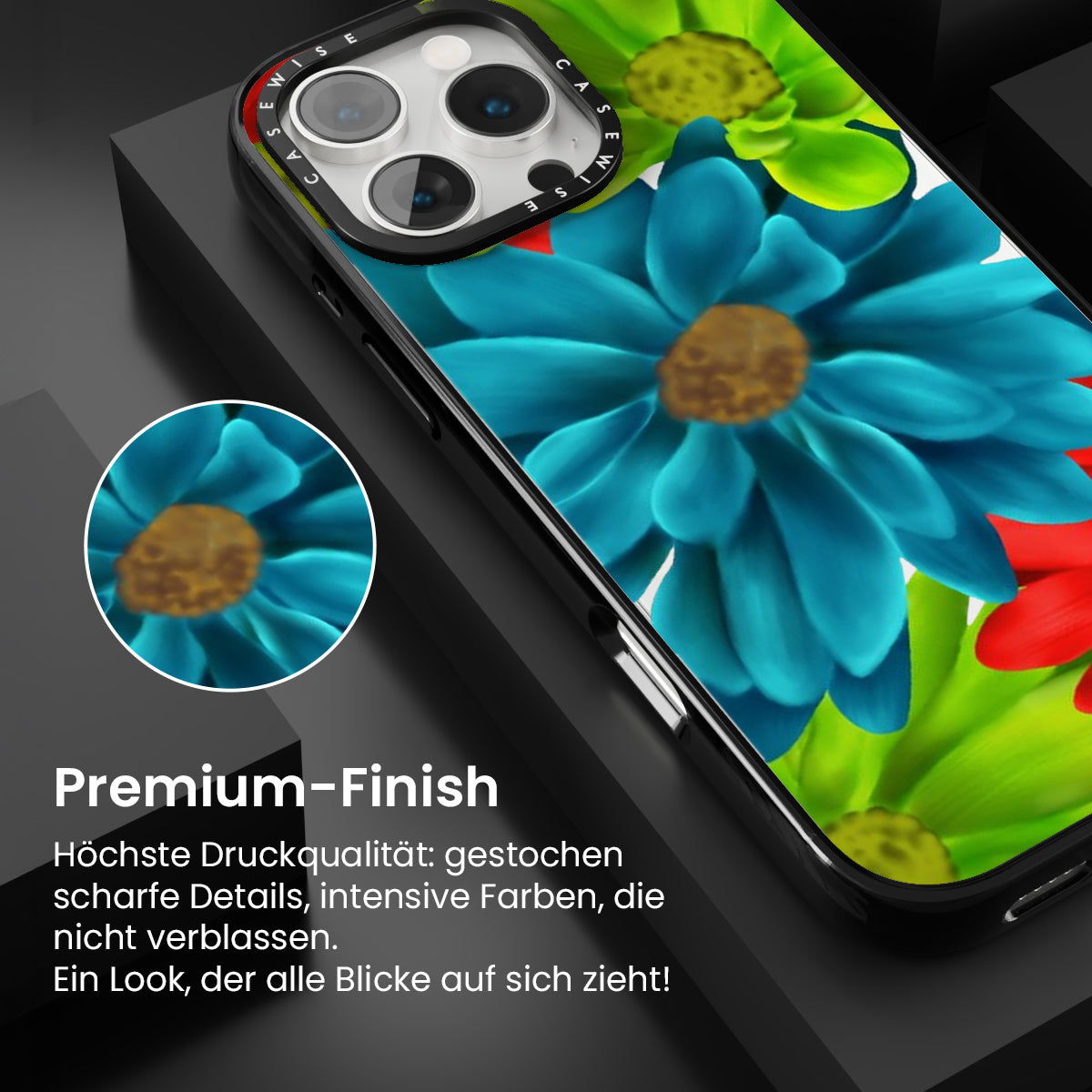 CASEWISE CASEWISE

Premium-Finish

Höchste Druckqualität: gestochen scharfe Details, intensive Farben, die nicht verblassen.
Ein Look, der alle Blicke auf sich zieht!