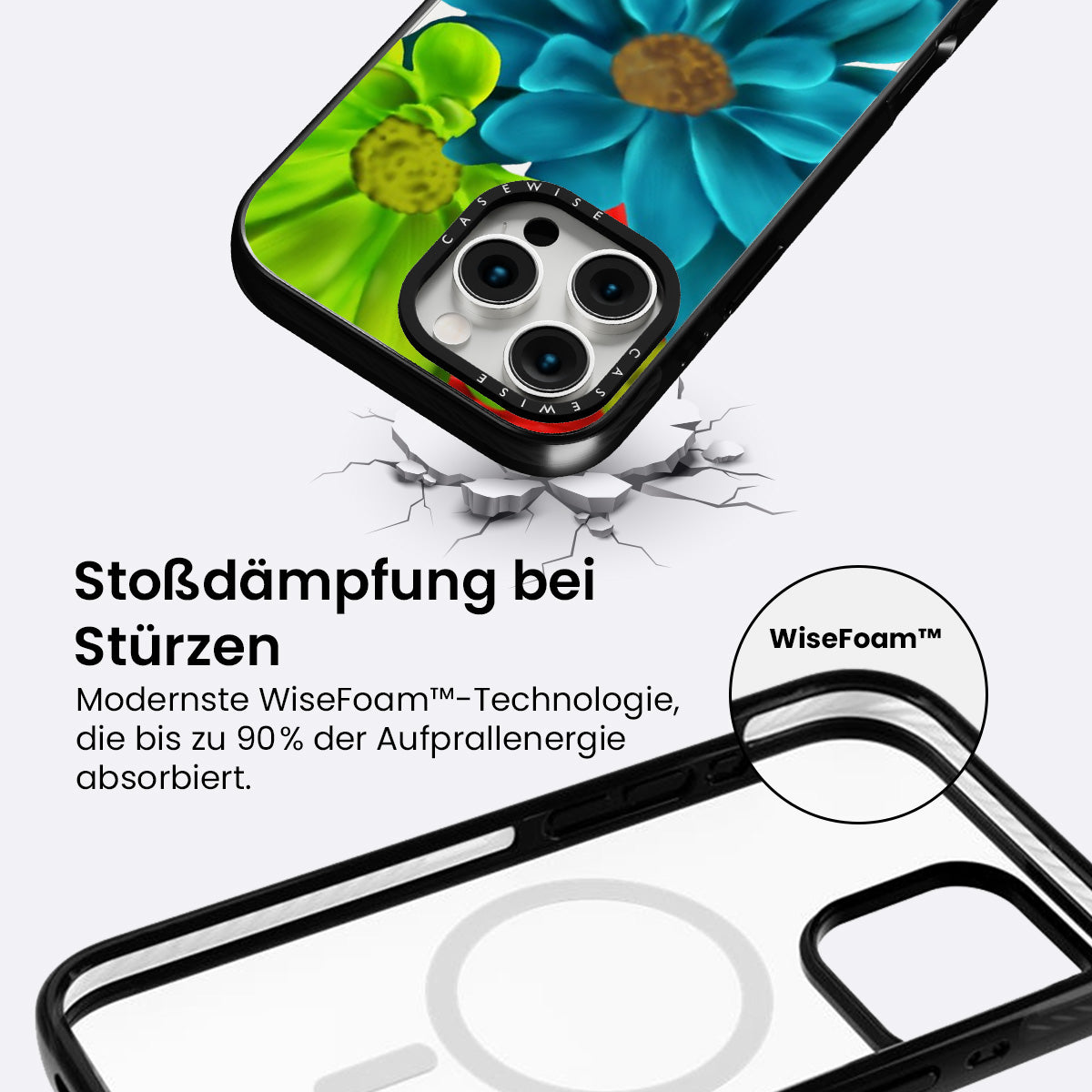 CASEWISE

CASEWISE

Stoßdämpfung bei Stürzen

Modernste WiseFoam™-Technologie, die bis zu 90% der Aufprallenergie absorbiert.

WiseFoam™