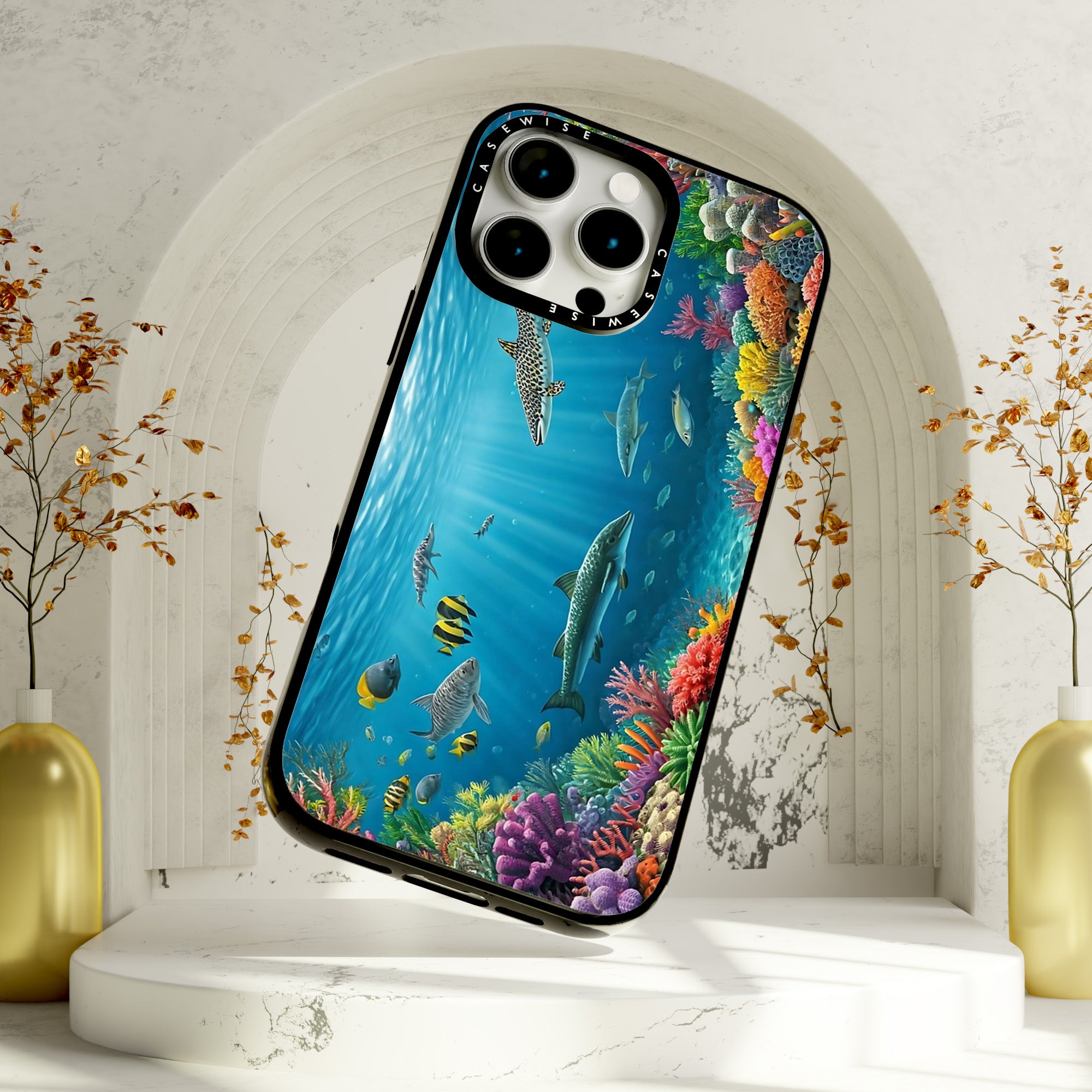 CASEWISE
CASEWISE