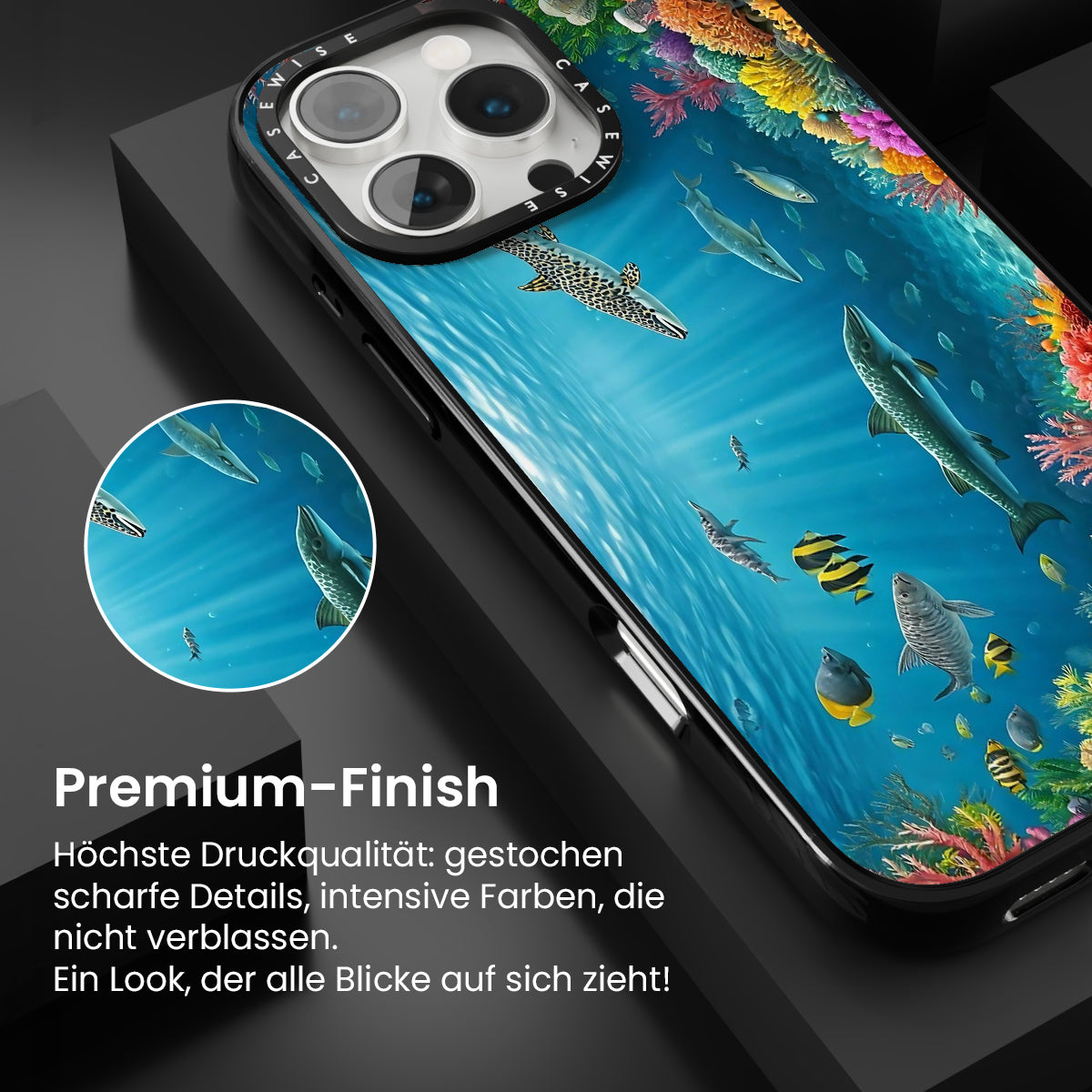 CASEWISE CASEWISE

Premium-Finish

Höchste Druckqualität: gestochen scharfe Details, intensive Farben, die nicht verblassen.
Ein Look, der alle Blicke auf sich zieht!