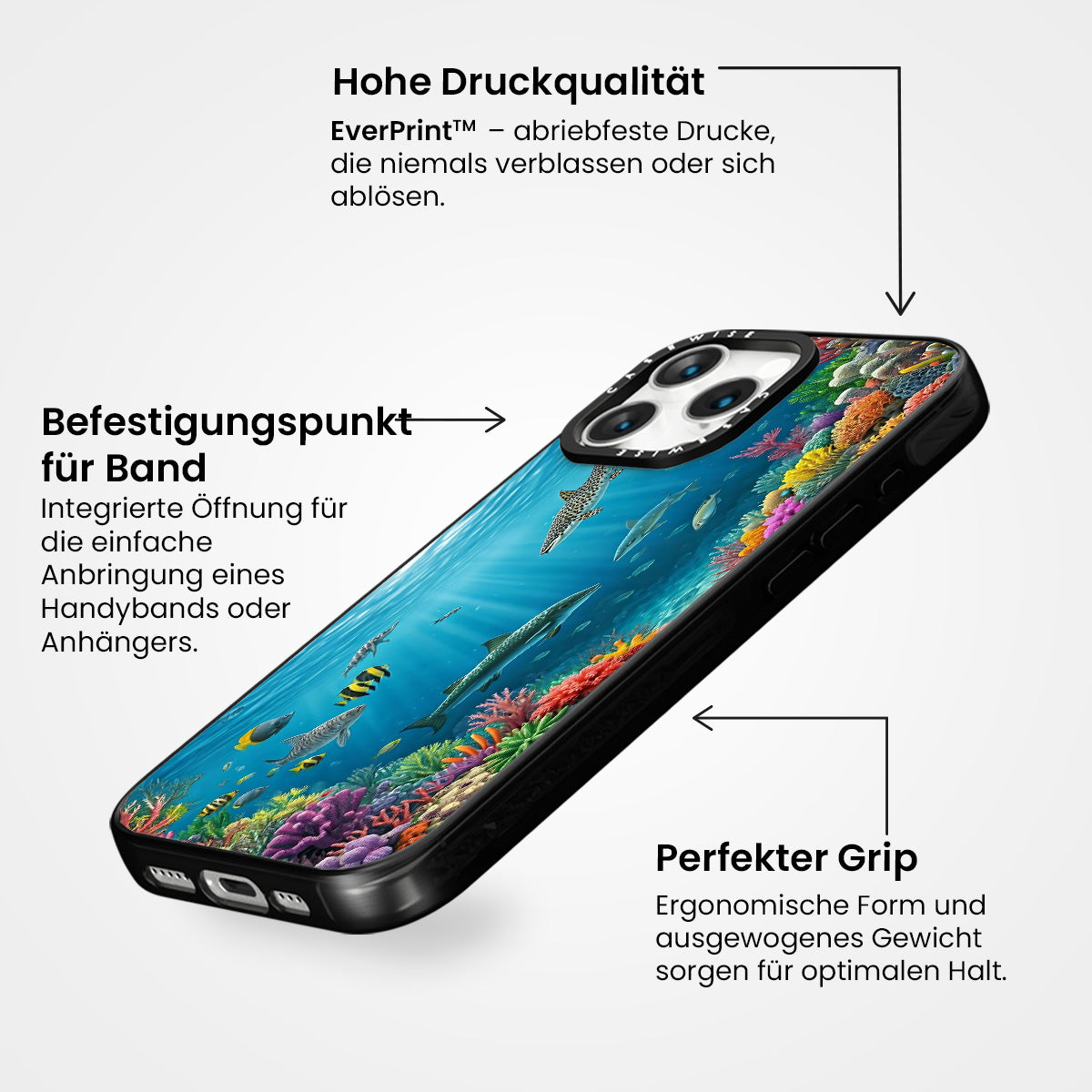 Hohe Druckqualität

EverPrint™ – abriebfeste Drucke, die niemals verblassen oder sich ablösen.

Befestigungspunkt für Band

Integrierte Öffnung für die einfache Anbringung eines Handybands oder Anhängers.

CASEWISE

CASEWISE

Perfekter Grip

Ergonomische Form und ausgewogenes Gewicht sorgen für optimalen Halt.