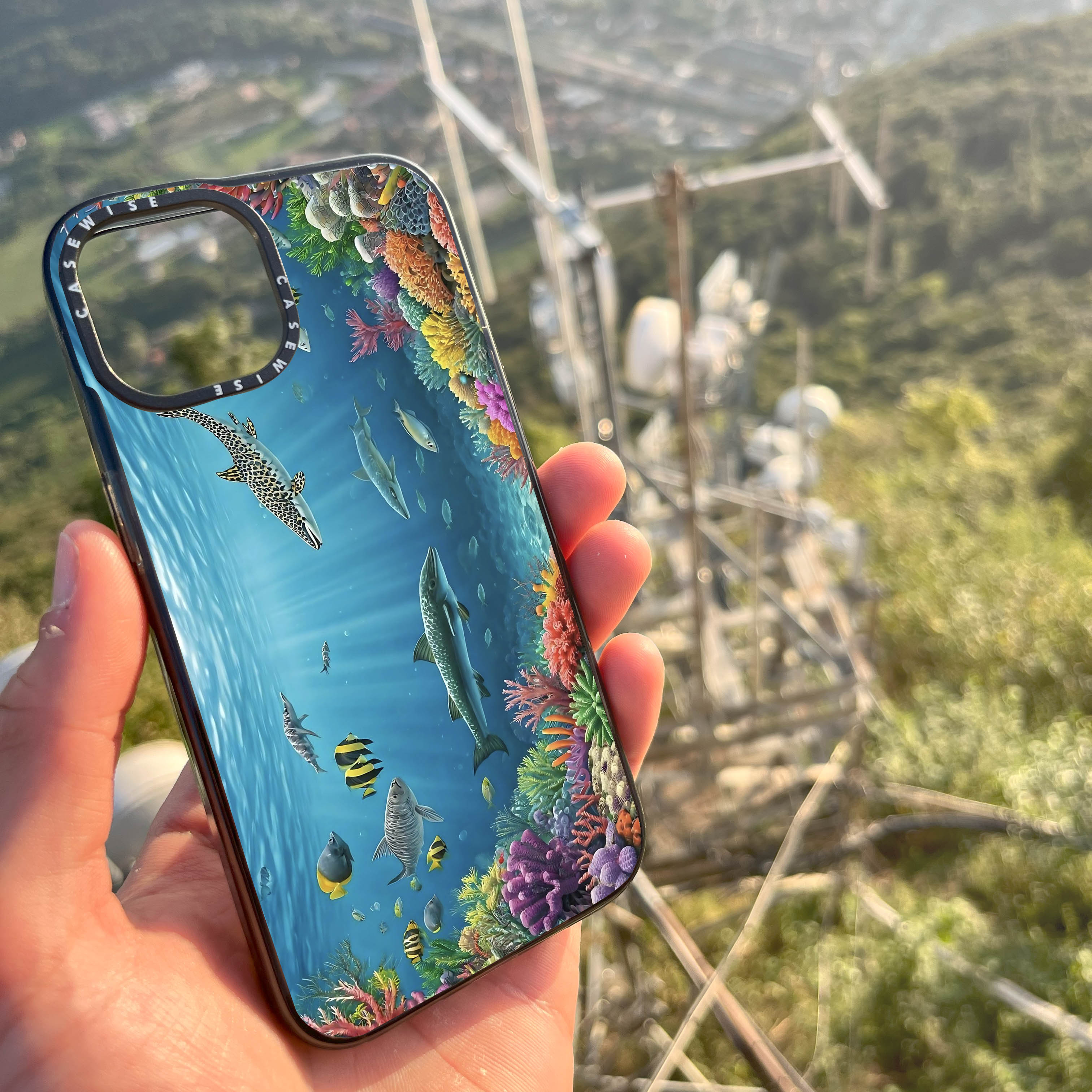 CASEWISE CASEWISE