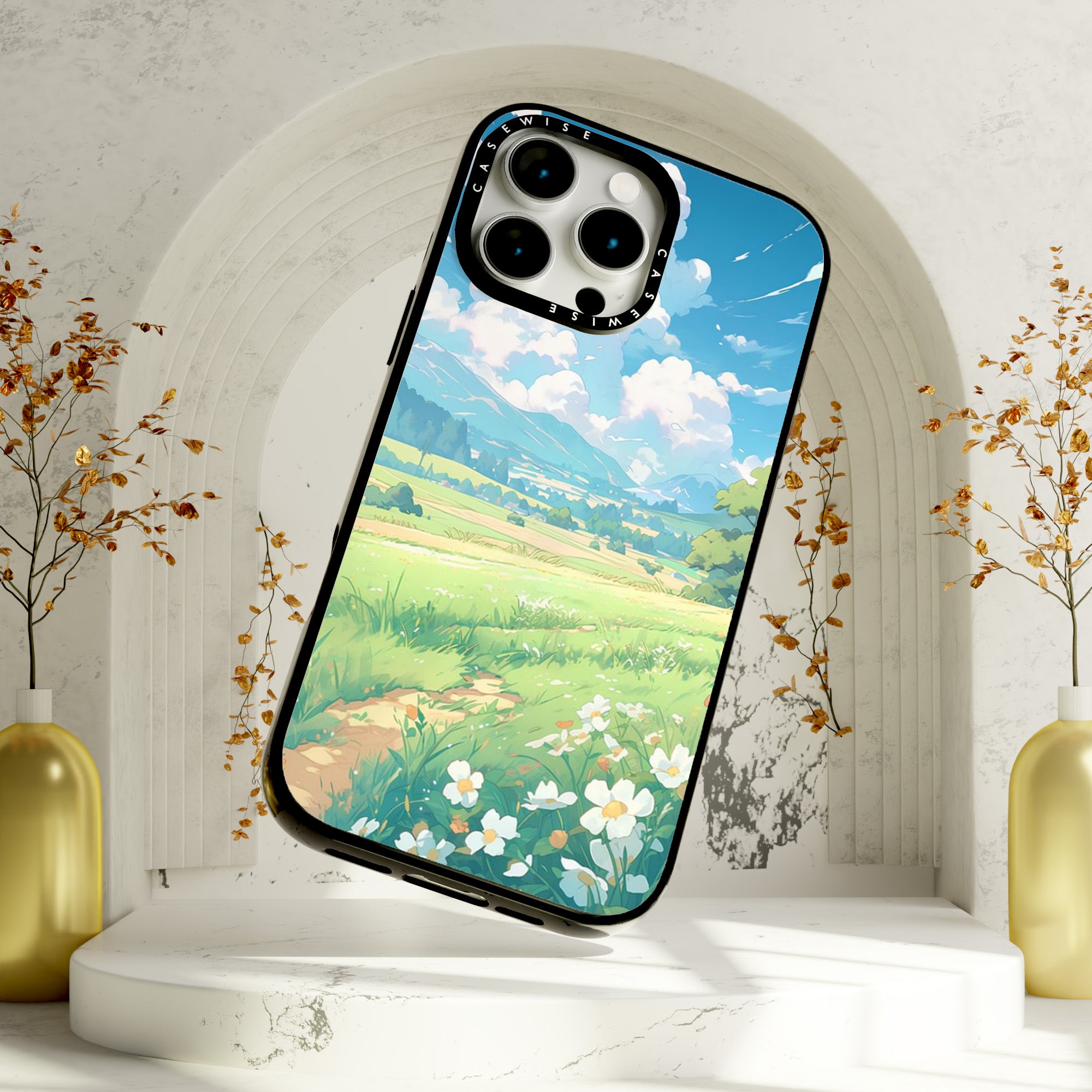 CASEWISE
CASEWISE