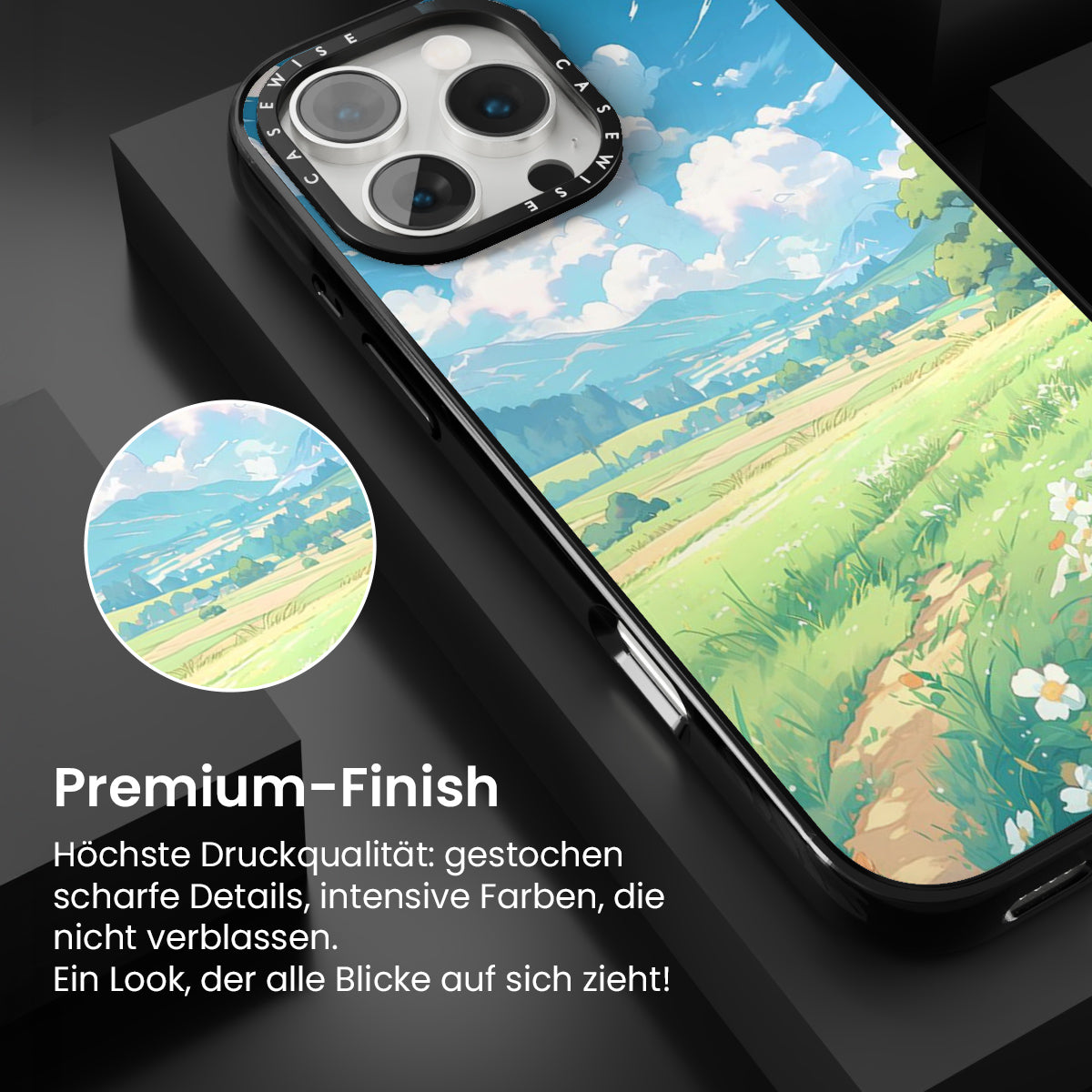 CASEWISE CASEWISE

Premium-Finish

Höchste Druckqualität: gestochen scharfe Details, intensive Farben, die nicht verblassen.
Ein Look, der alle Blicke auf sich zieht!