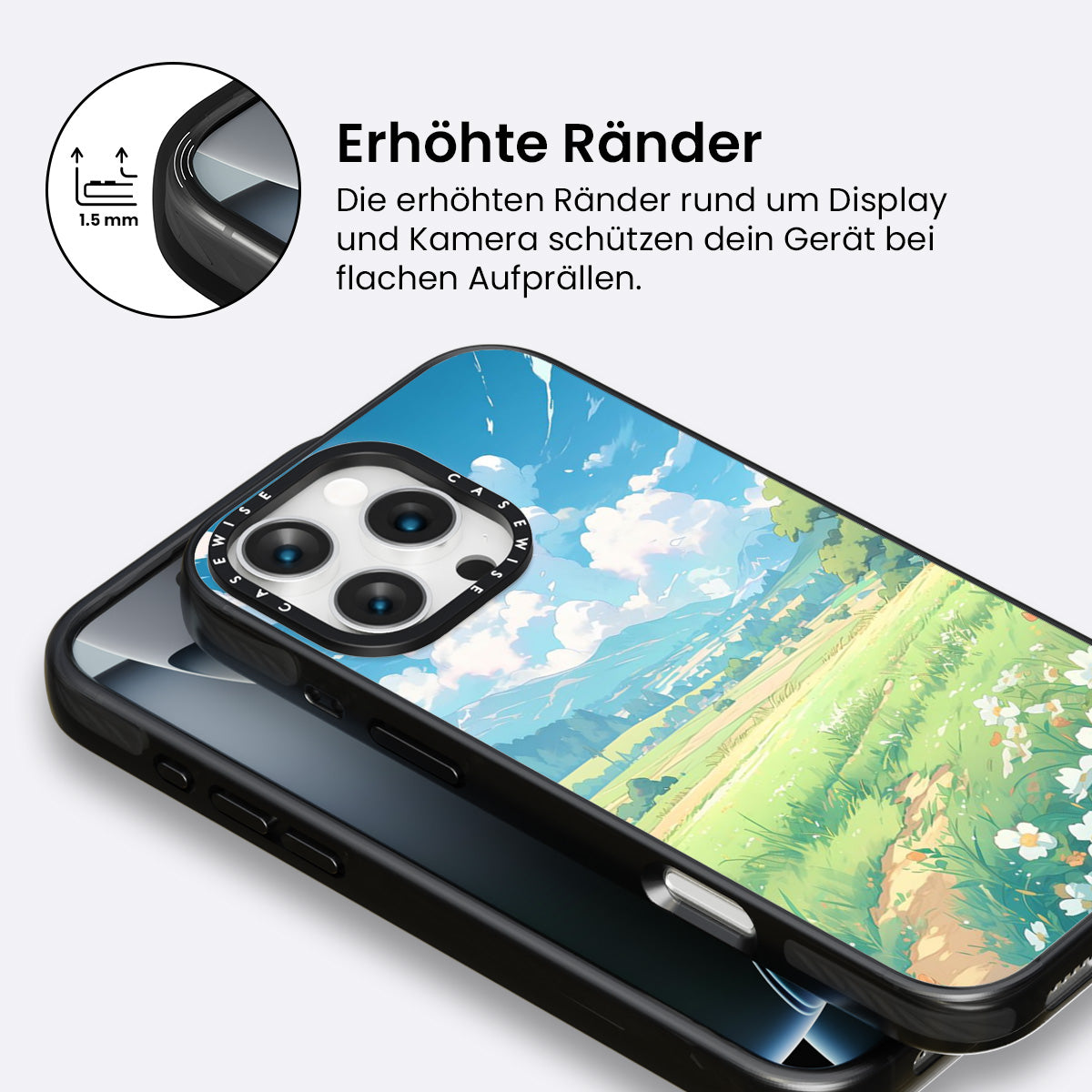 1.5 mm

Erhöhte Ränder

Die erhöhten Ränder rund um Display und Kamera schützen dein Gerät bei flachen Aufprällen.

CASEWISE CASEWISE