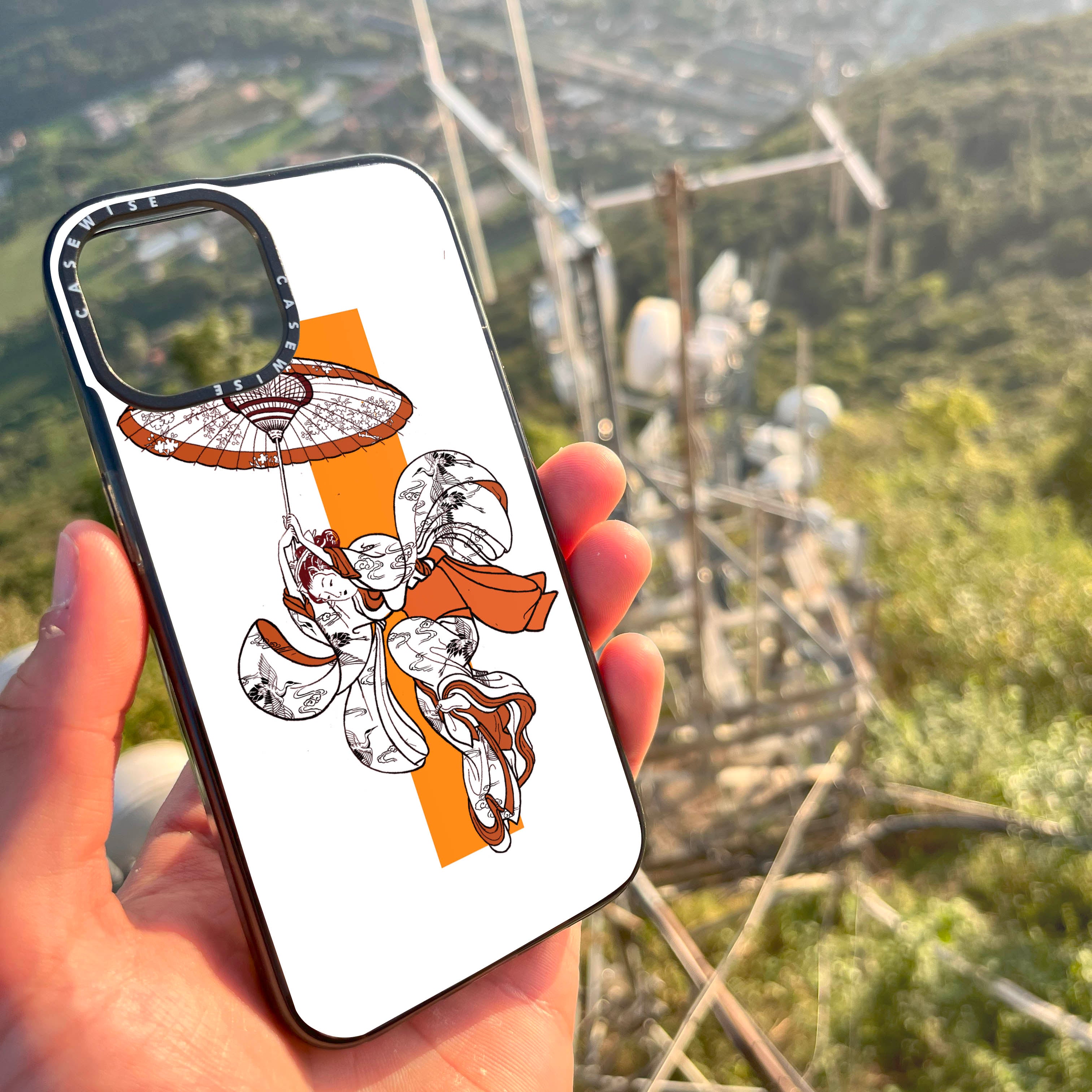 CASEWISE CASEWISE