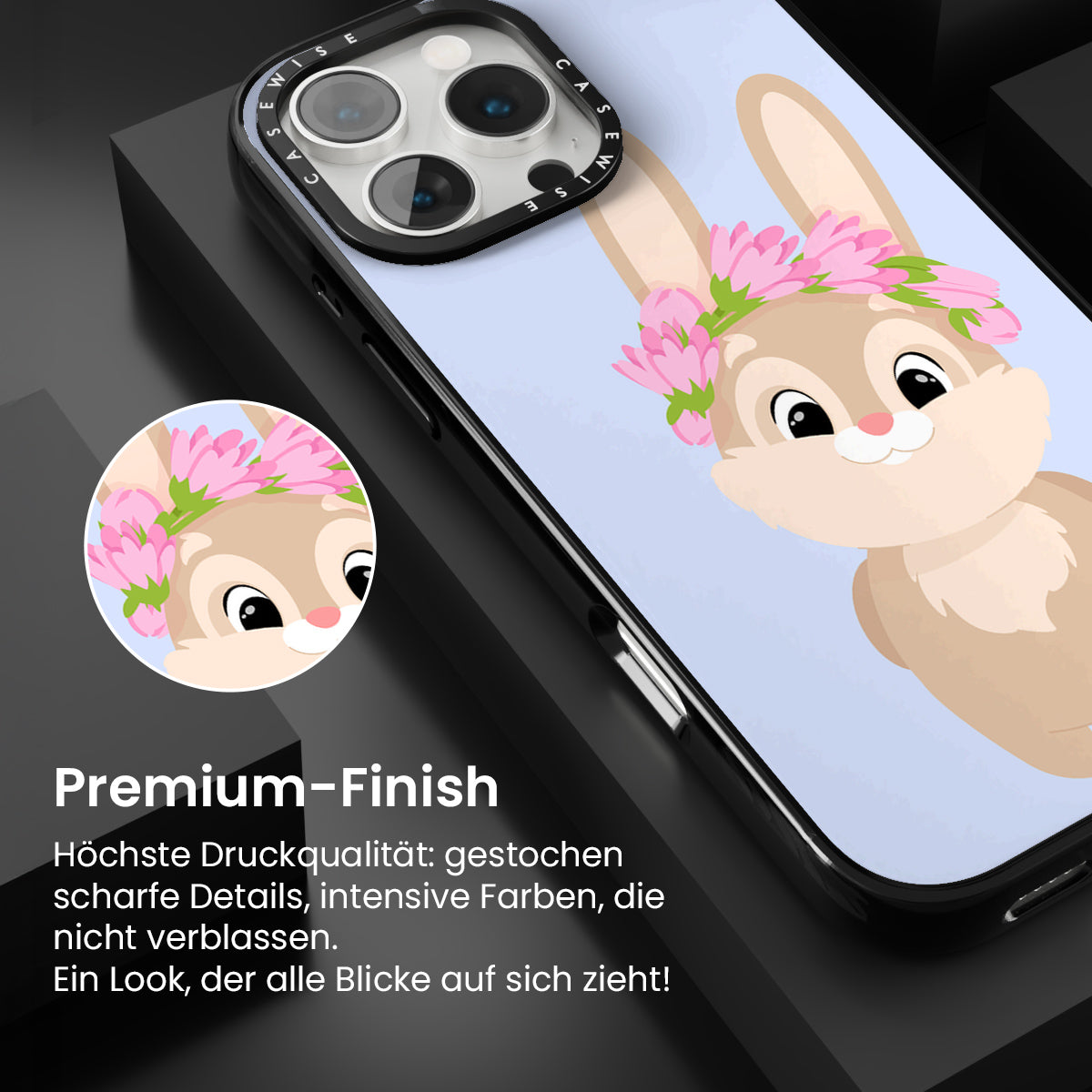 CASEWISE CASEWISE

Premium-Finish

Höchste Druckqualität: gestochen scharfe Details, intensive Farben, die nicht verblassen.
Ein Look, der alle Blicke auf sich zieht!