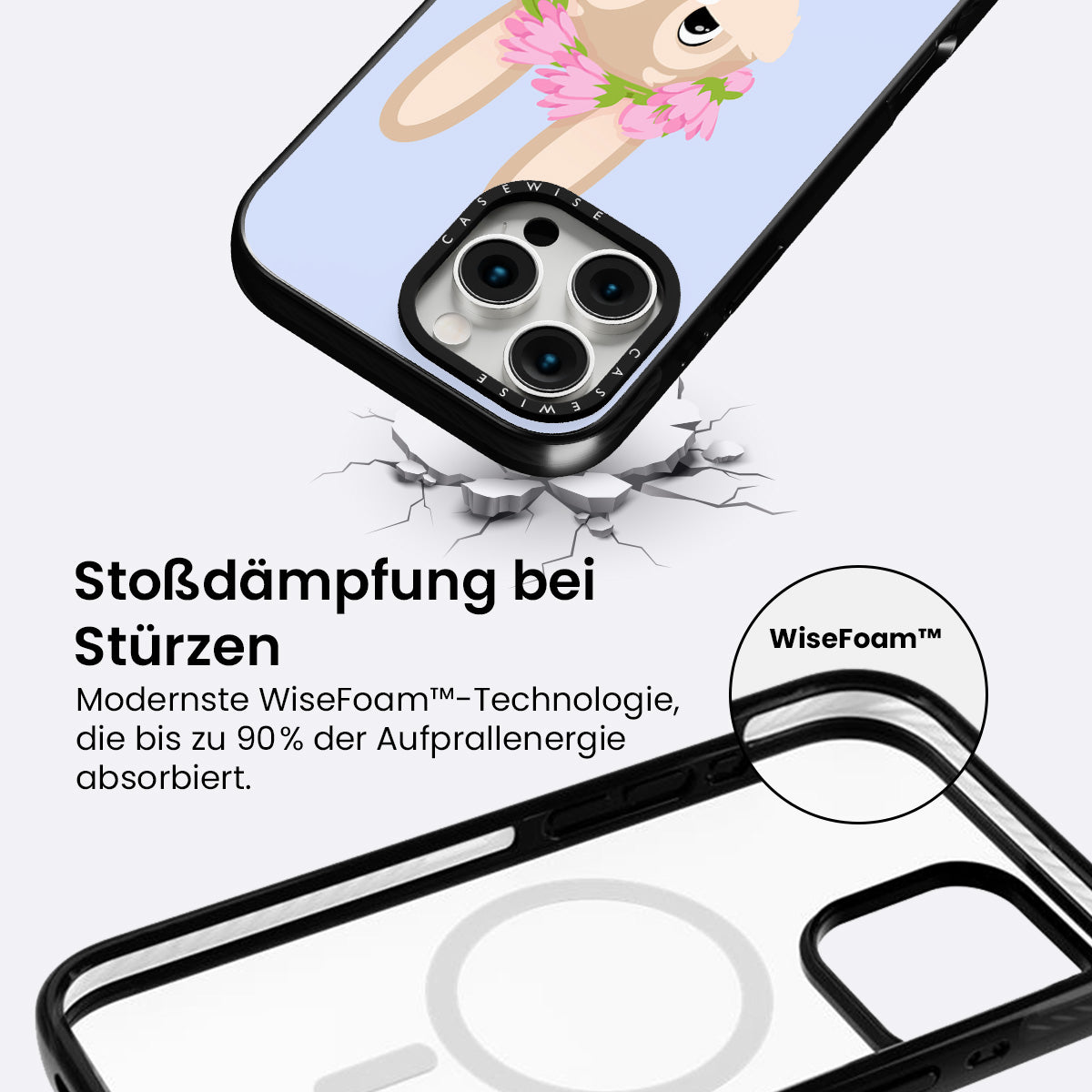 CASEWISE

CASEWISE

Stoßdämpfung bei Stürzen

Modernste WiseFoam™-Technologie, die bis zu 90% der Aufprallenergie absorbiert.

WiseFoam™