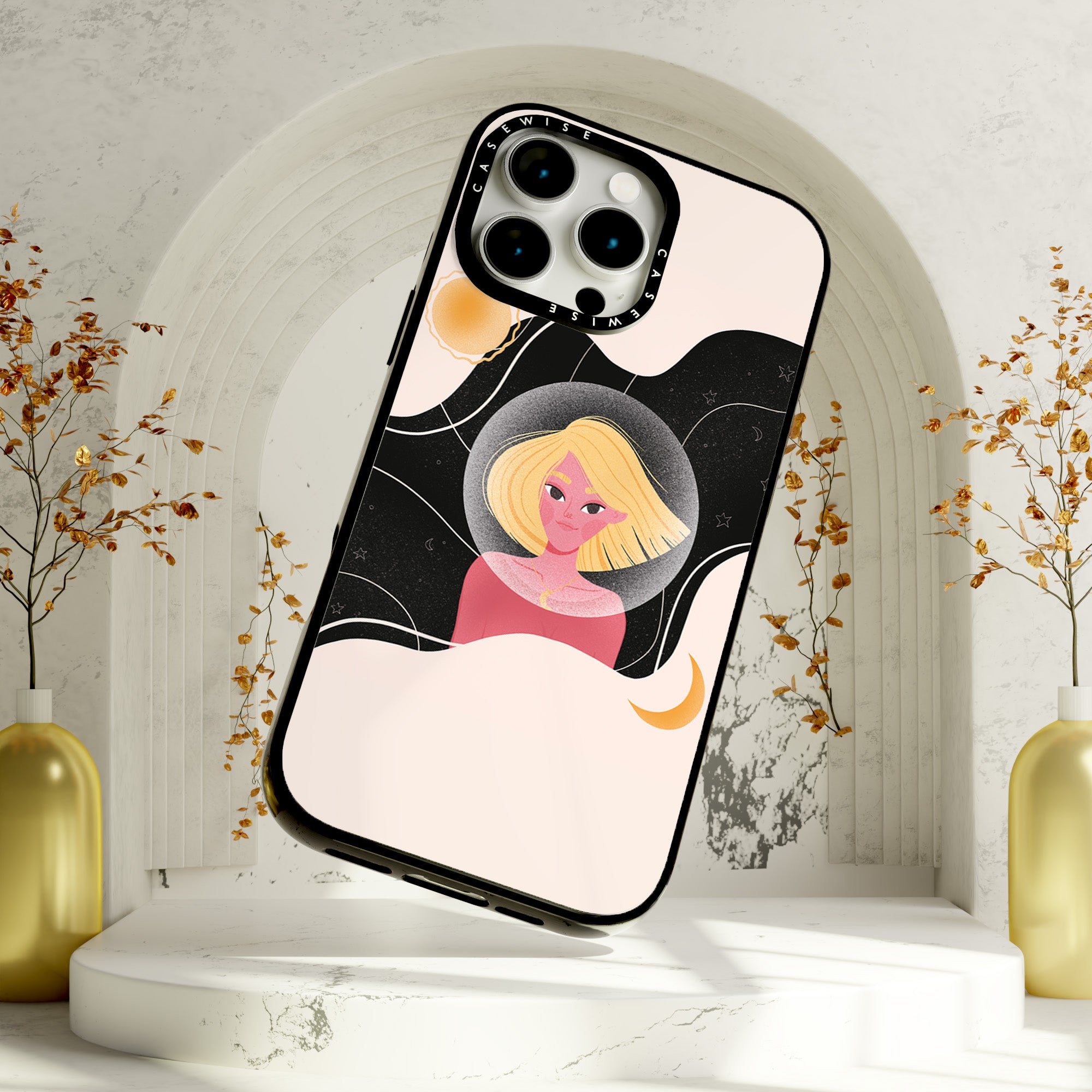 CASEWISE CASEWISE