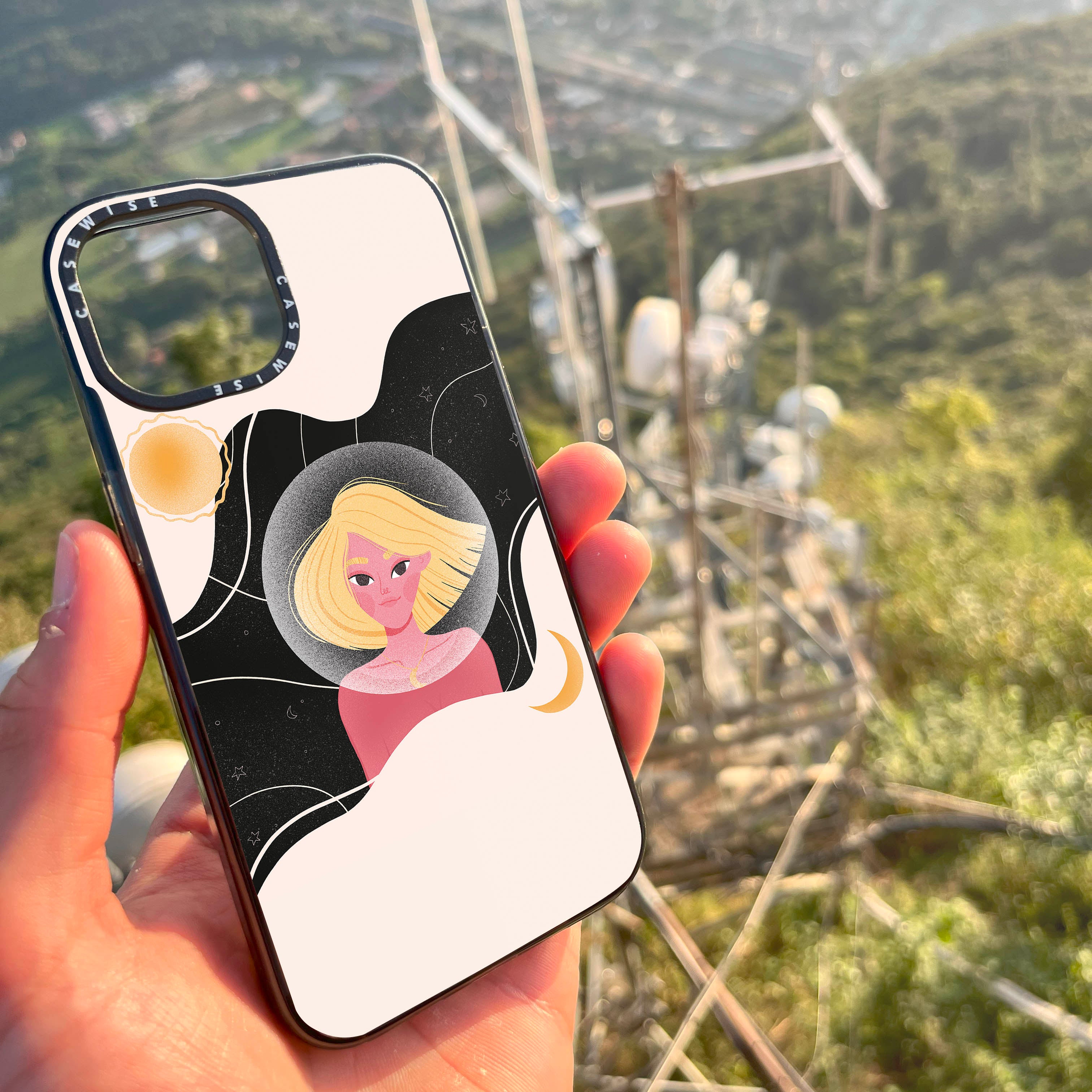 CASEWISE CASEWISE