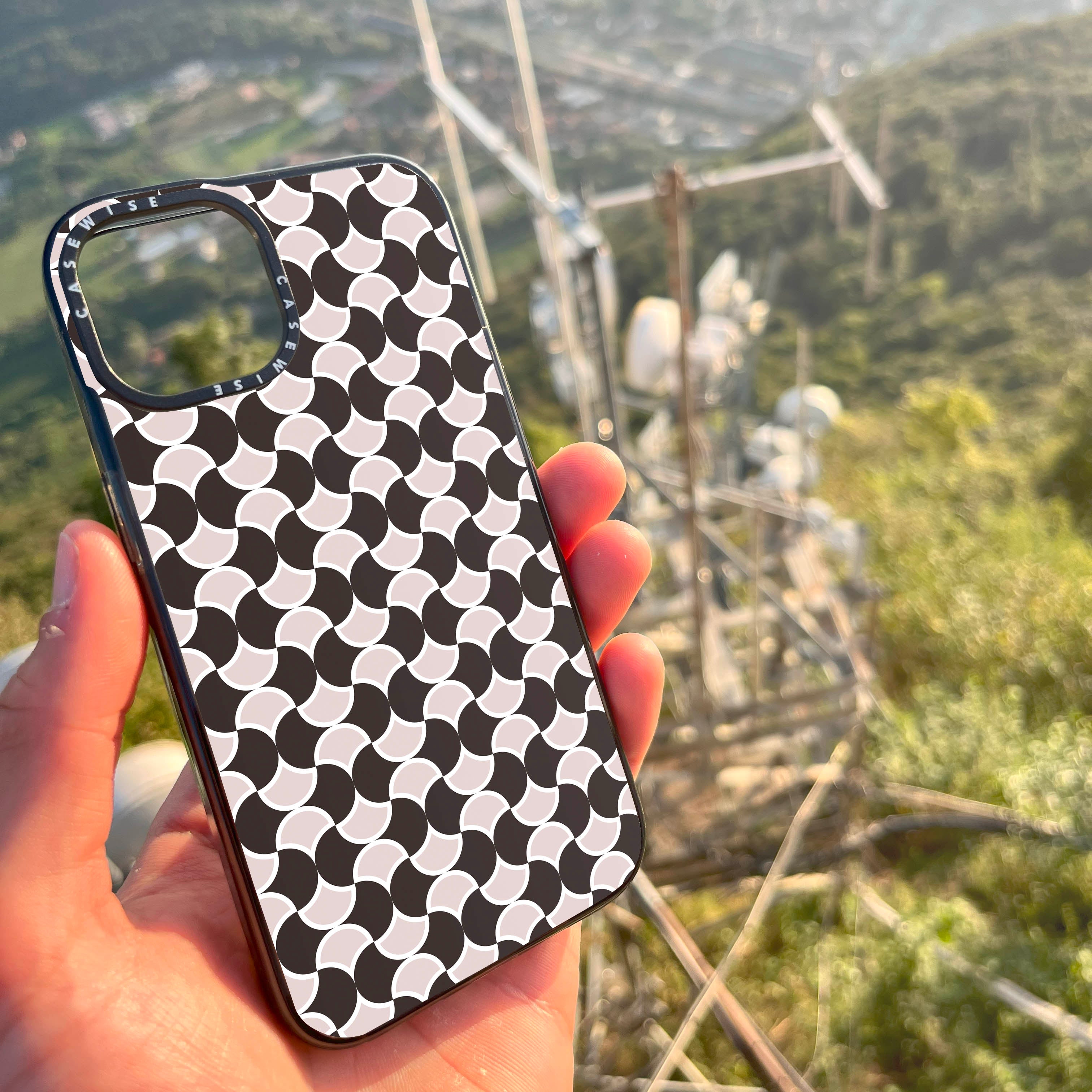 CASEWISE CASEWISE