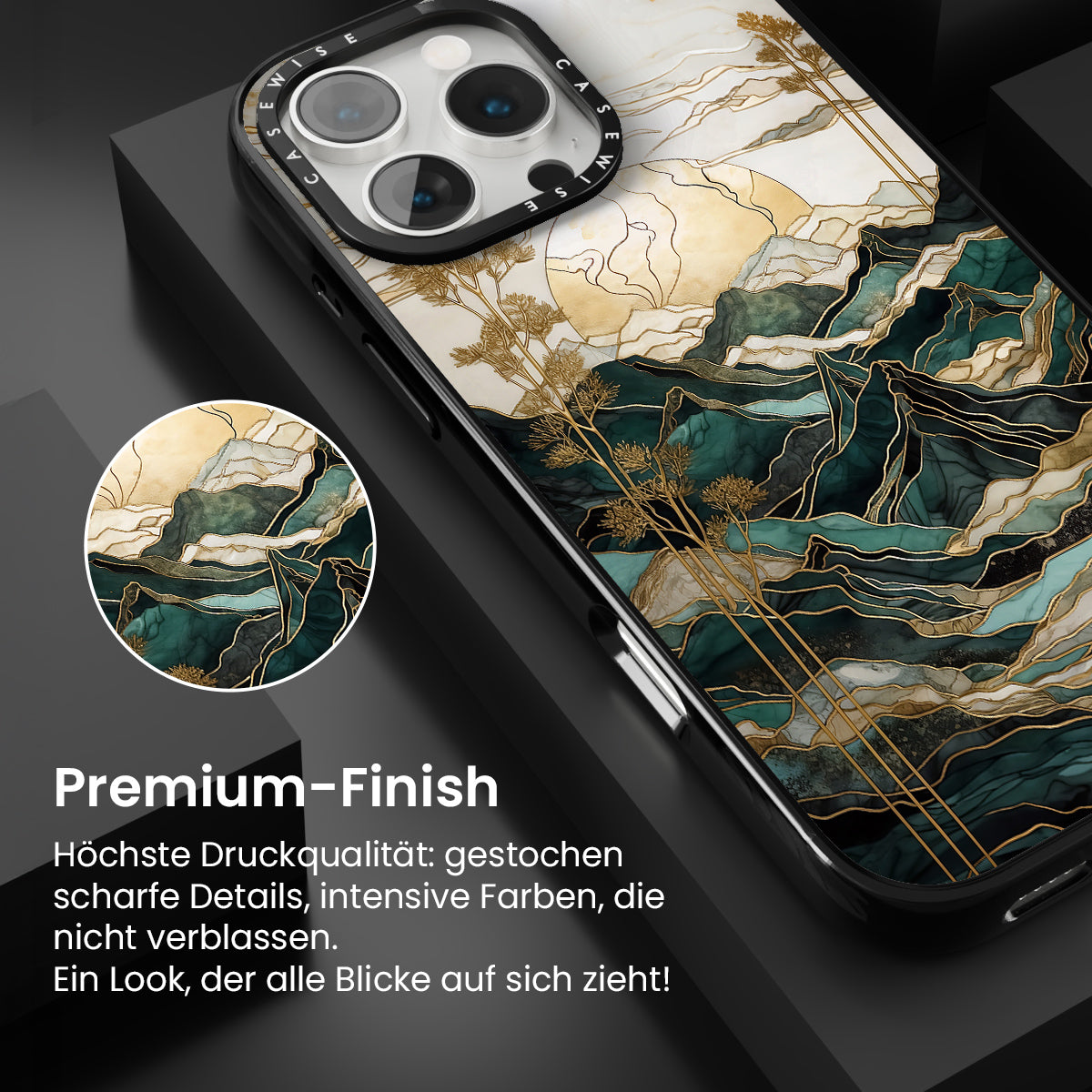 CASEWISE CASEWISE

Premium-Finish

Höchste Druckqualität: gestochen scharfe Details, intensive Farben, die nicht verblassen.
Ein Look, der alle Blicke auf sich zieht!