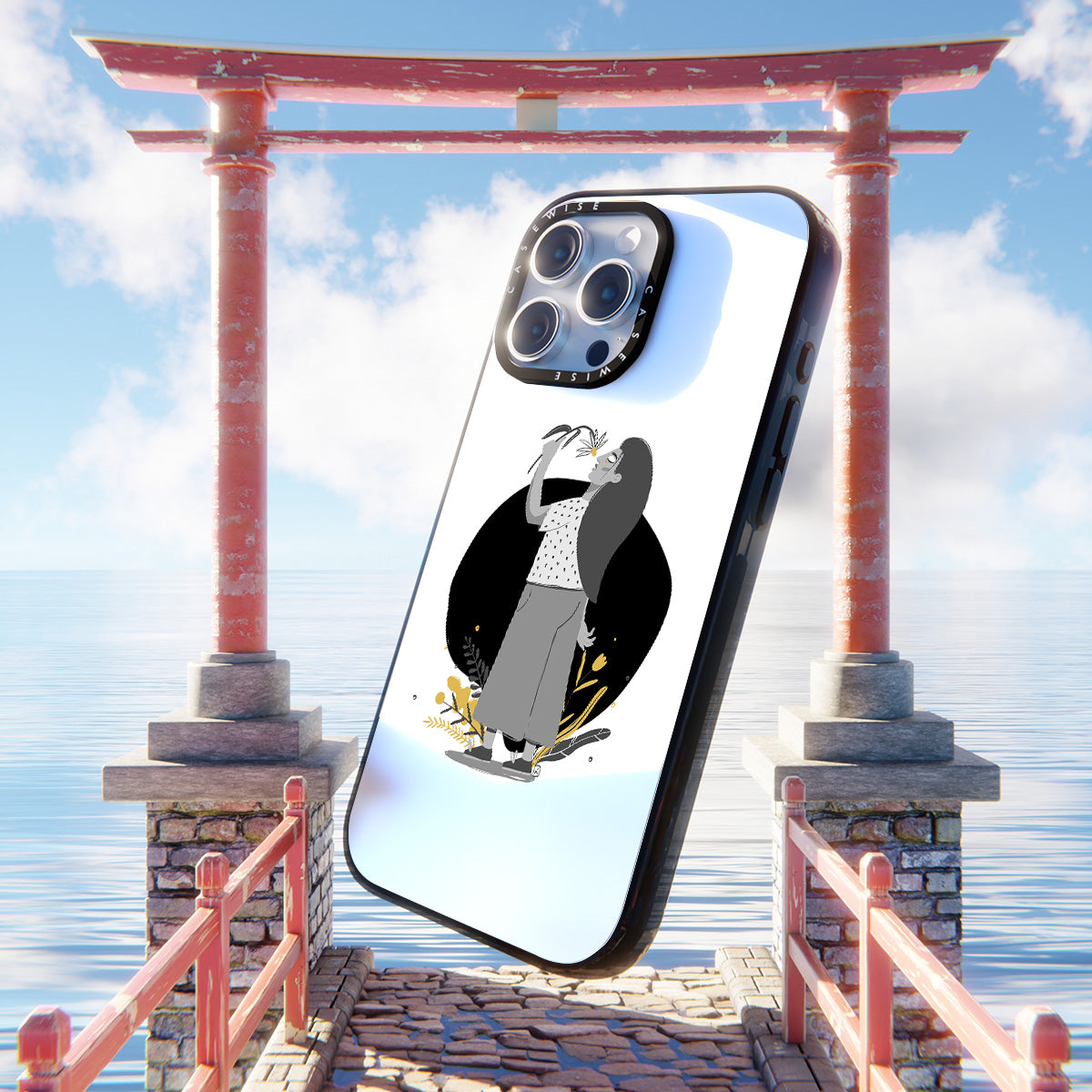 CASEWISE CASEWISE