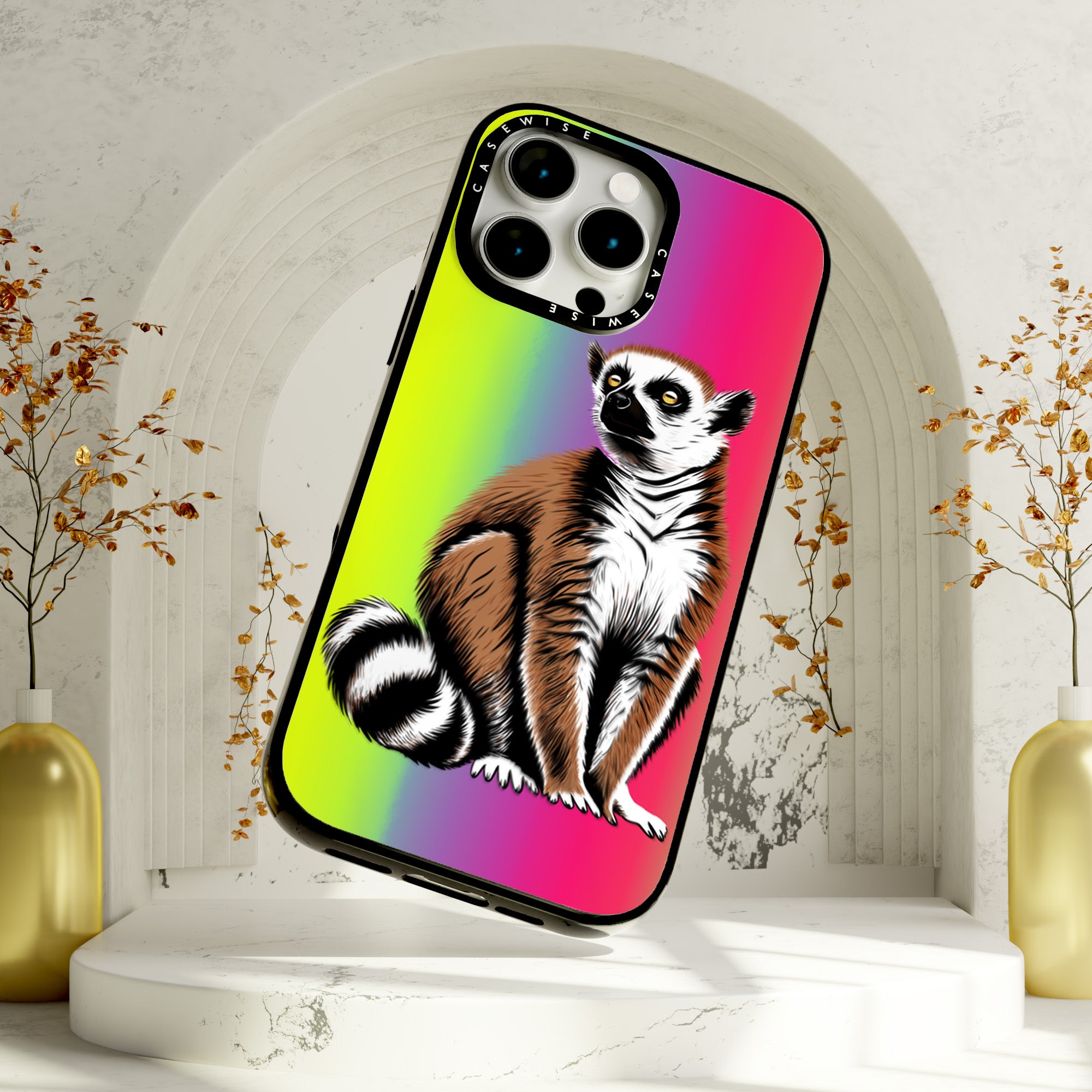 CASEWISE CASEWISE