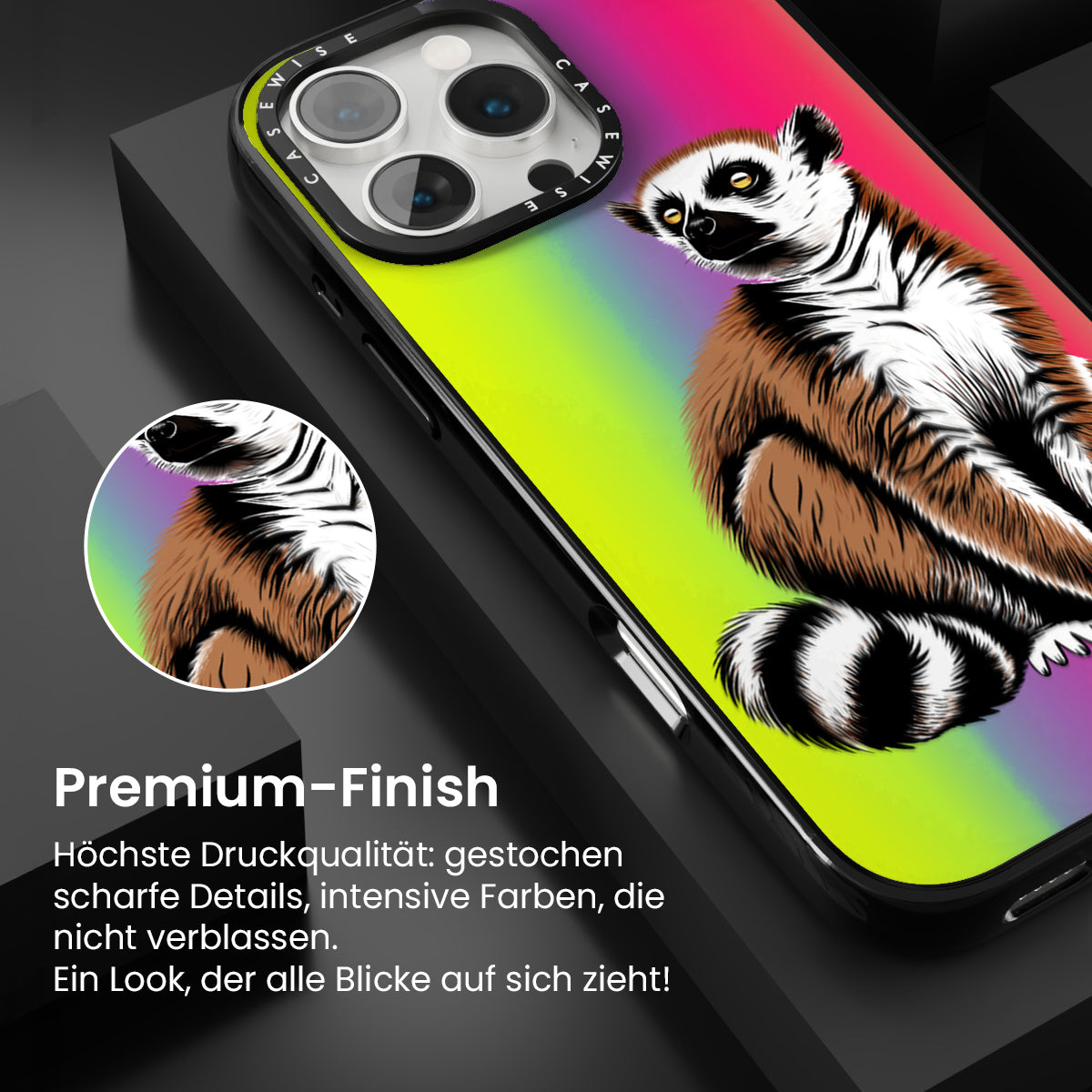 CASEWISE CASEWISE

Premium-Finish

Höchste Druckqualität: gestochen scharfe Details, intensive Farben, die nicht verblassen.
Ein Look, der alle Blicke auf sich zieht!