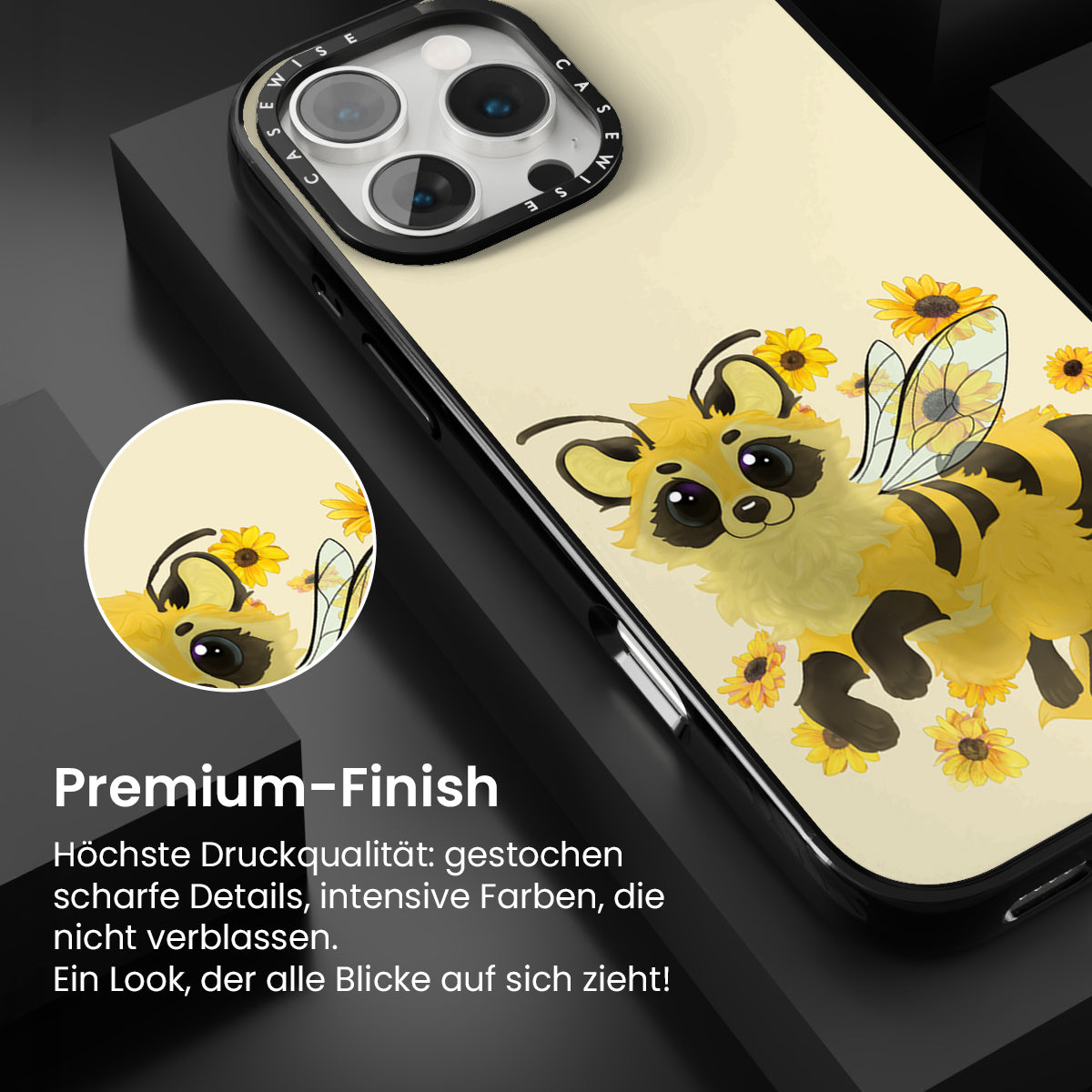 CASEWISE CASEWISE

Premium-Finish

Höchste Druckqualität: gestochen scharfe Details, intensive Farben, die nicht verblassen.
Ein Look, der alle Blicke auf sich zieht!