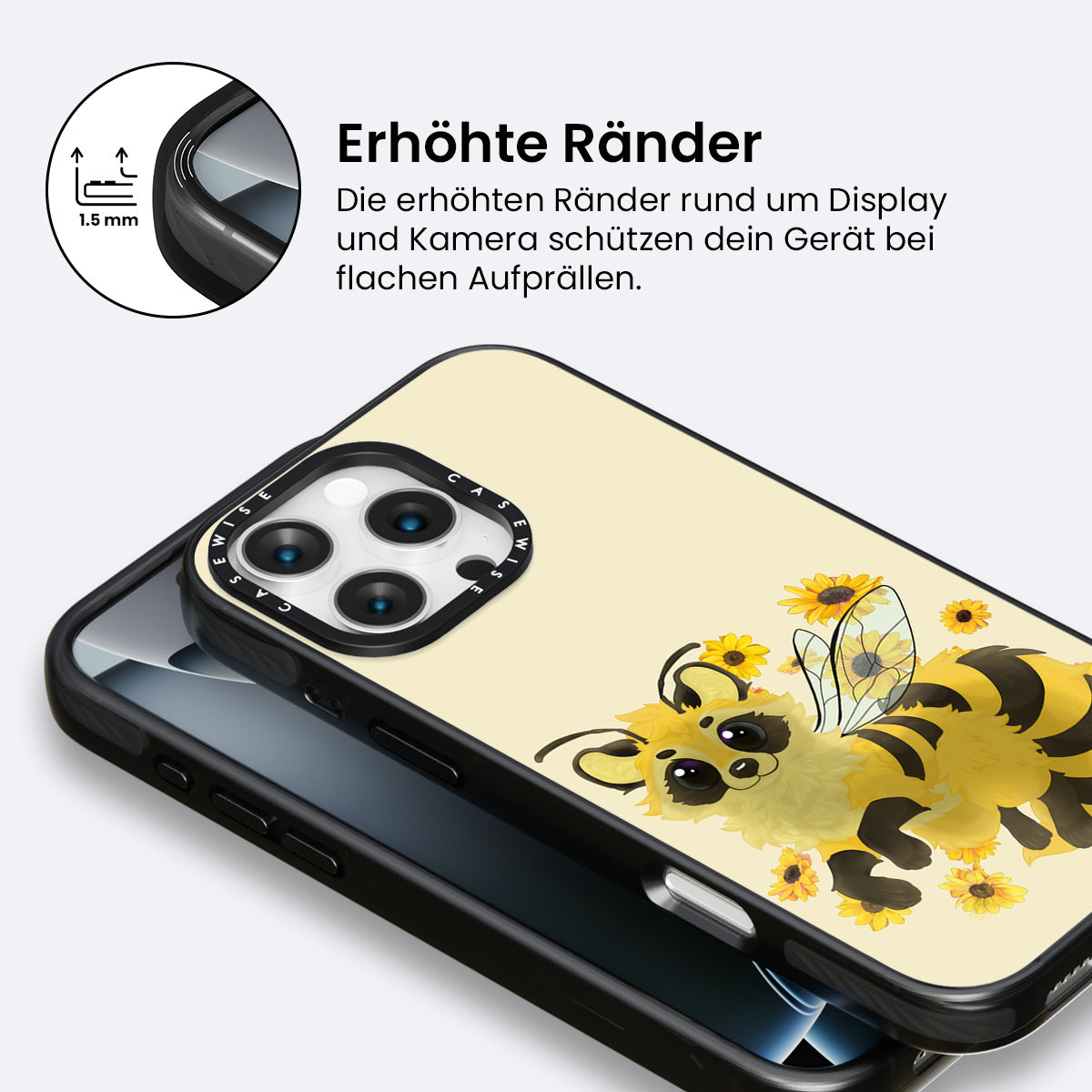 1.5 mm

Erhöhte Ränder

Die erhöhten Ränder rund um Display und Kamera schützen dein Gerät bei flachen Aufprällen.

CASEWISE CASEWISE