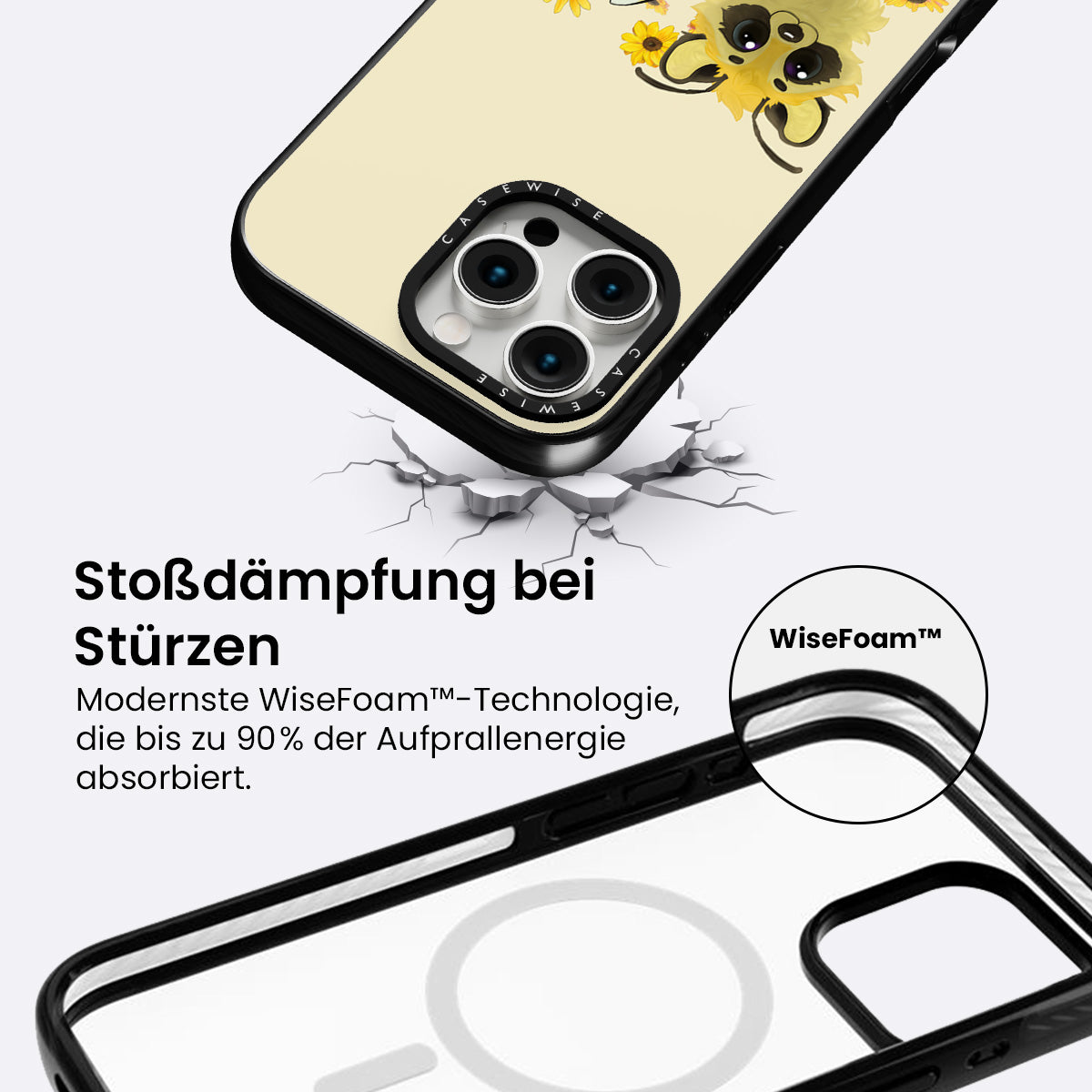 CASEWISE

CASEWISE

Stoßdämpfung bei Stürzen

Modernste WiseFoam™-Technologie, die bis zu 90% der Aufprallenergie absorbiert.

WiseFoam™